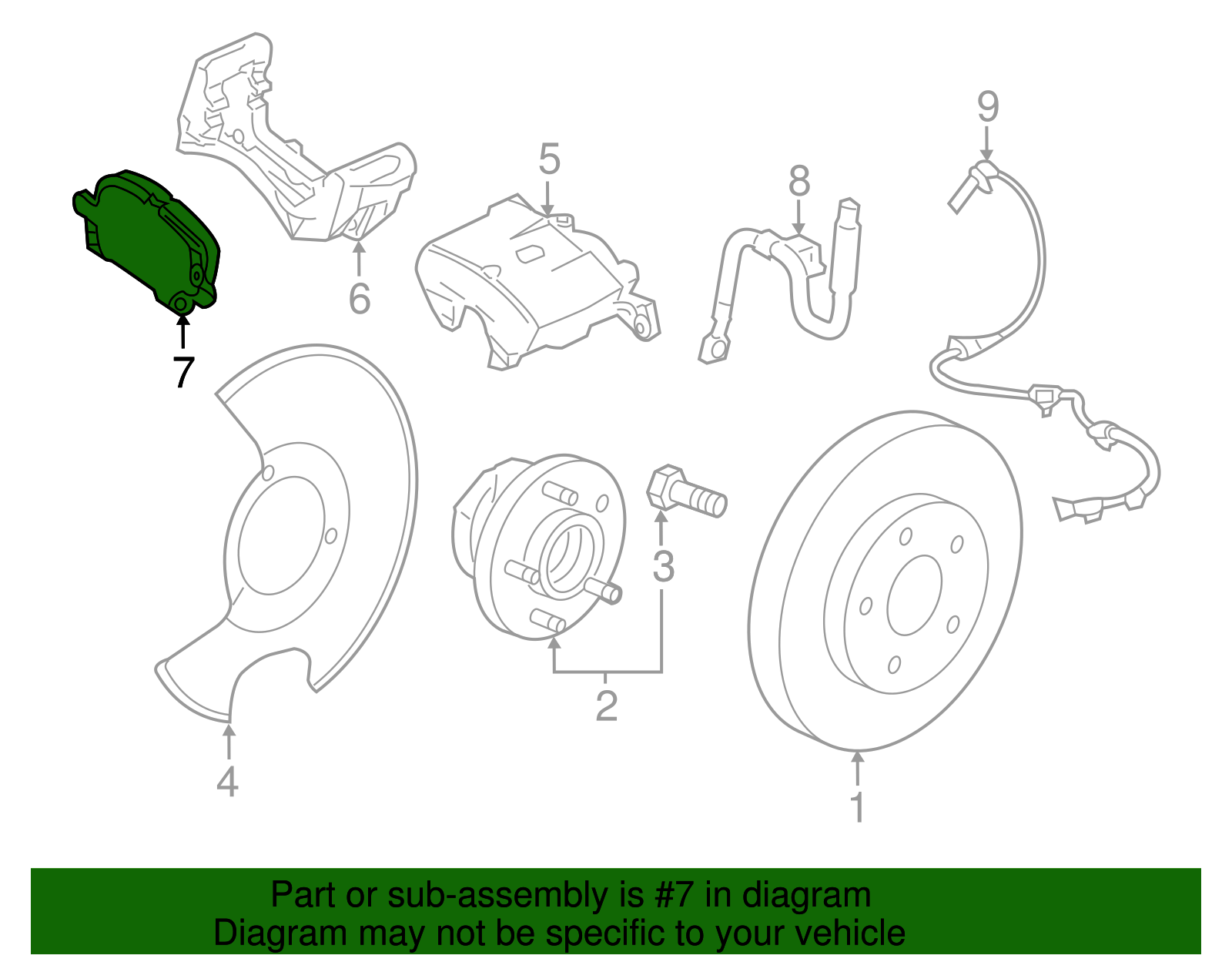 9
5
8
6
7
3
2
4
1

Part or sub-assembly is #7 in diagram
Diagram may not be specific to your vehicle