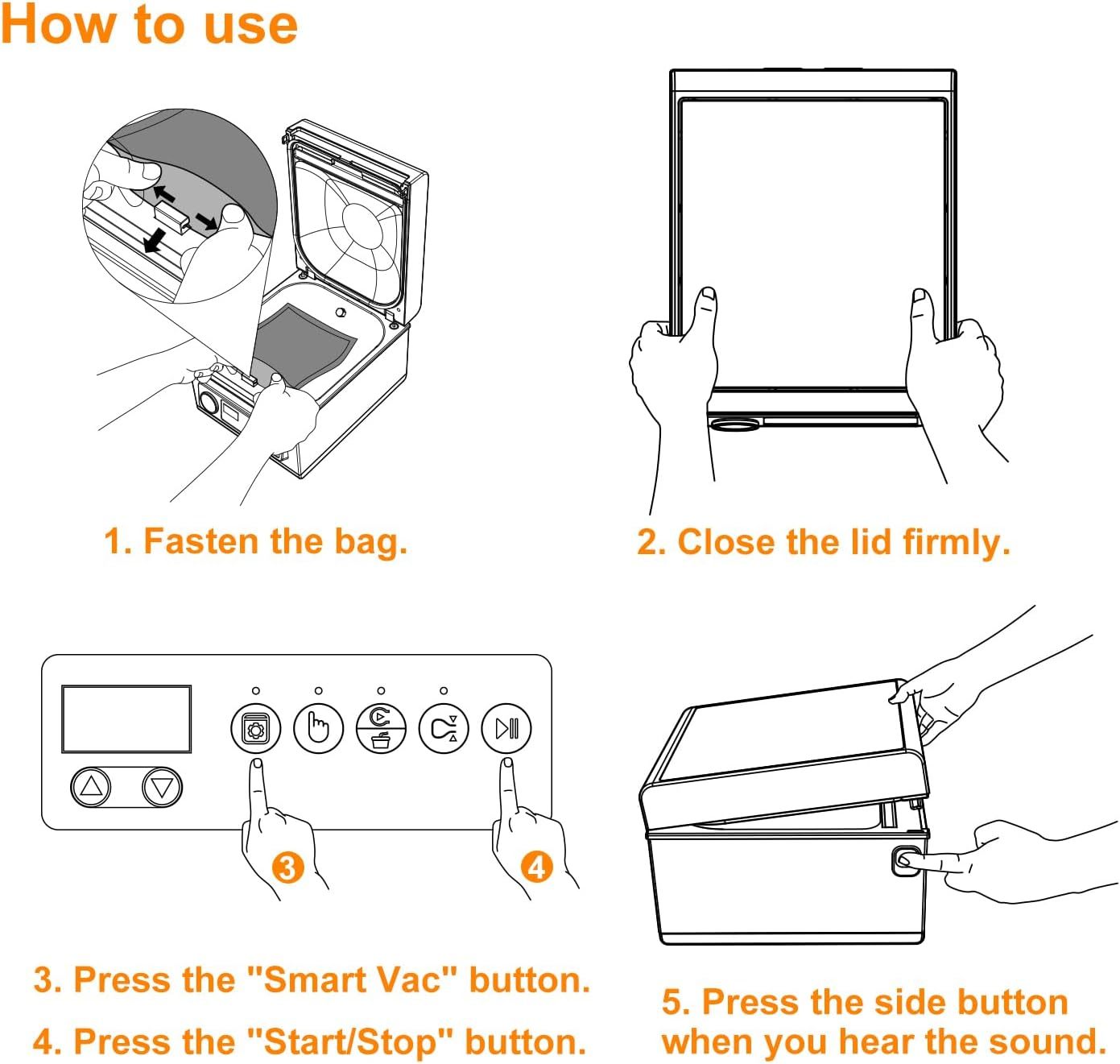 How to use

1. Fasten the bag.

2. Close the lid firmly.

3

4

3. Press the "Smart Vac" button.

4. Press the "Start/Stop" button.

5. Press the side button when you hear the sound.