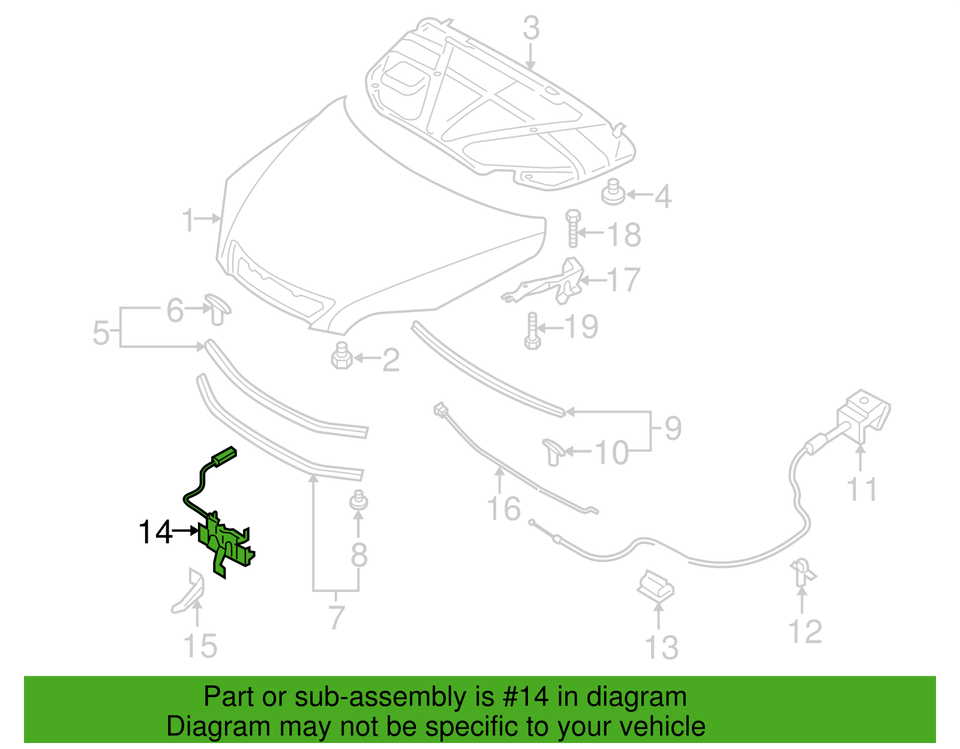 3
4
1
18
17
6
5
19
2
9
10
11
16
14
8
7
15
13
12

Part or sub-assembly is #14 in diagram
Diagram may not be specific to your vehicle