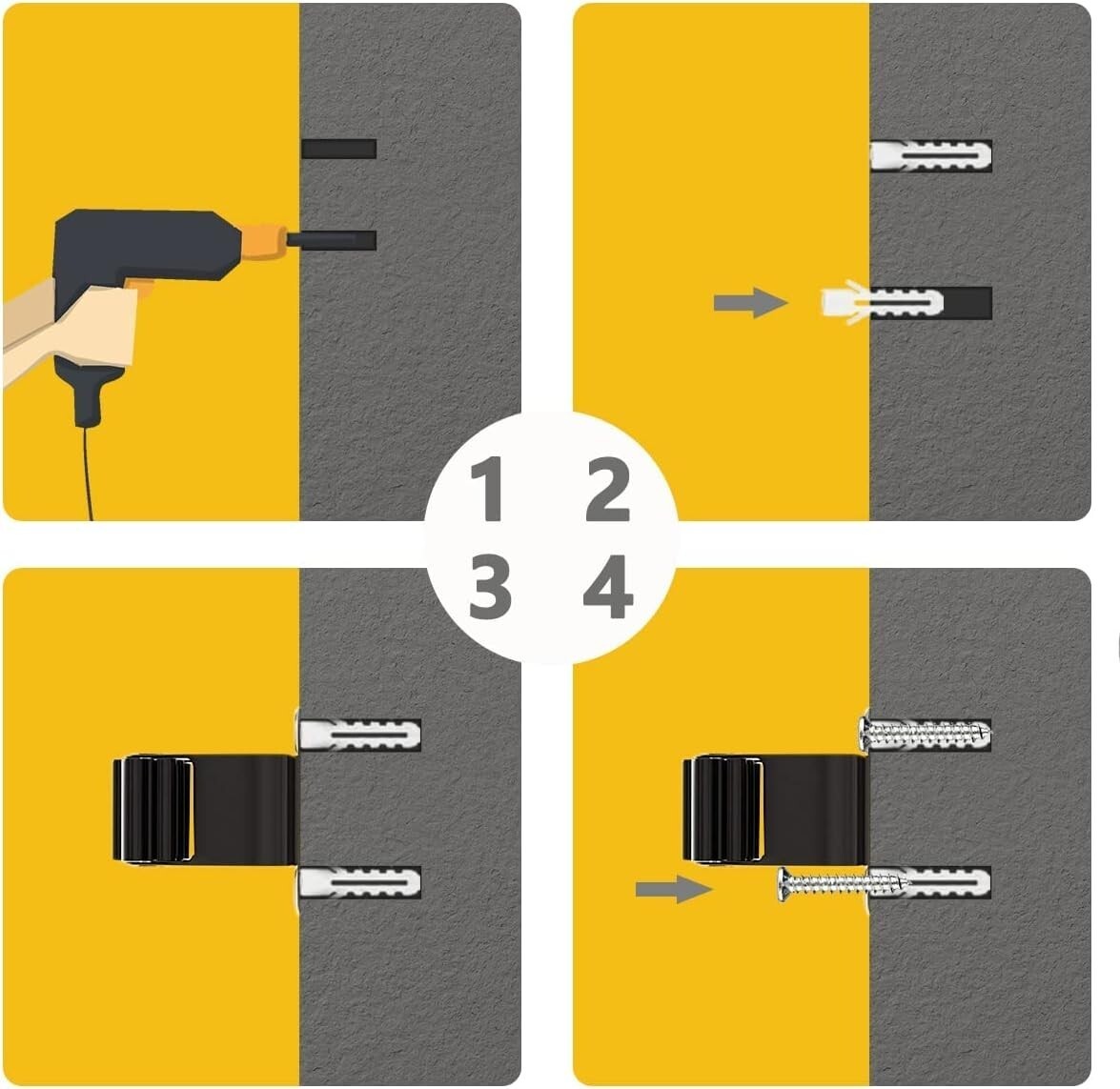 1 2
3 4