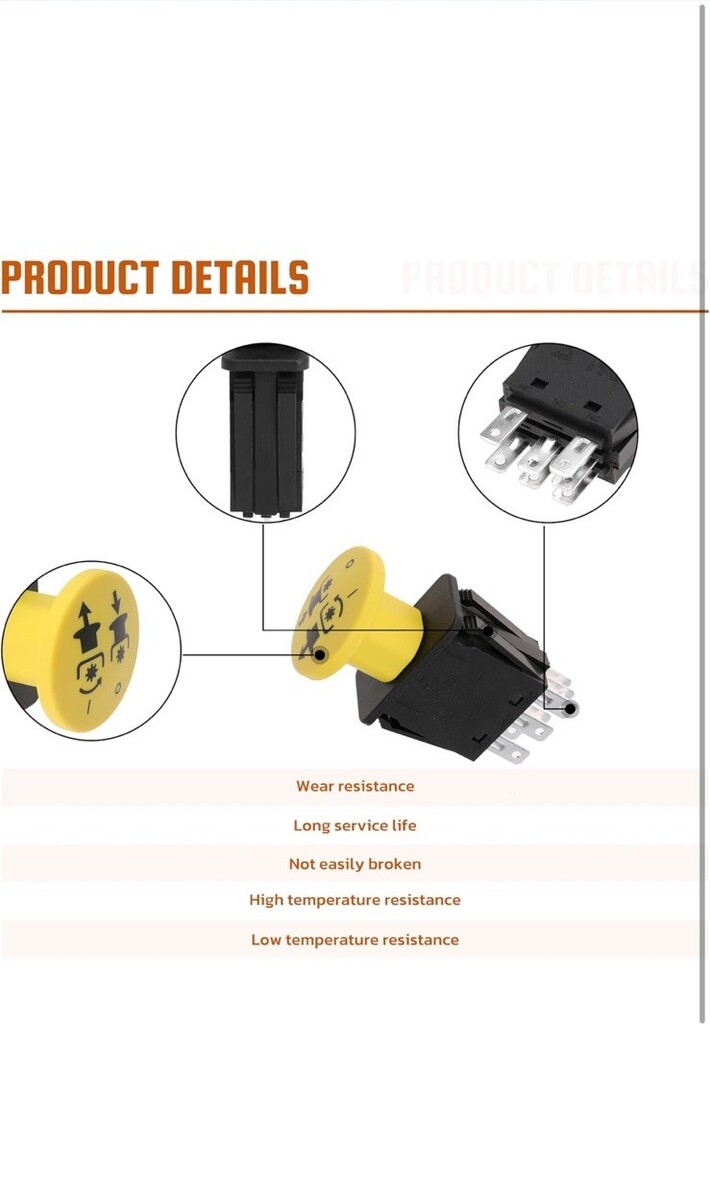 PRODUCT DETAILS PRODUCT DETAILS

Wear resistance

Long service life

Not easily broken

High temperature resistance

Low temperature resistance