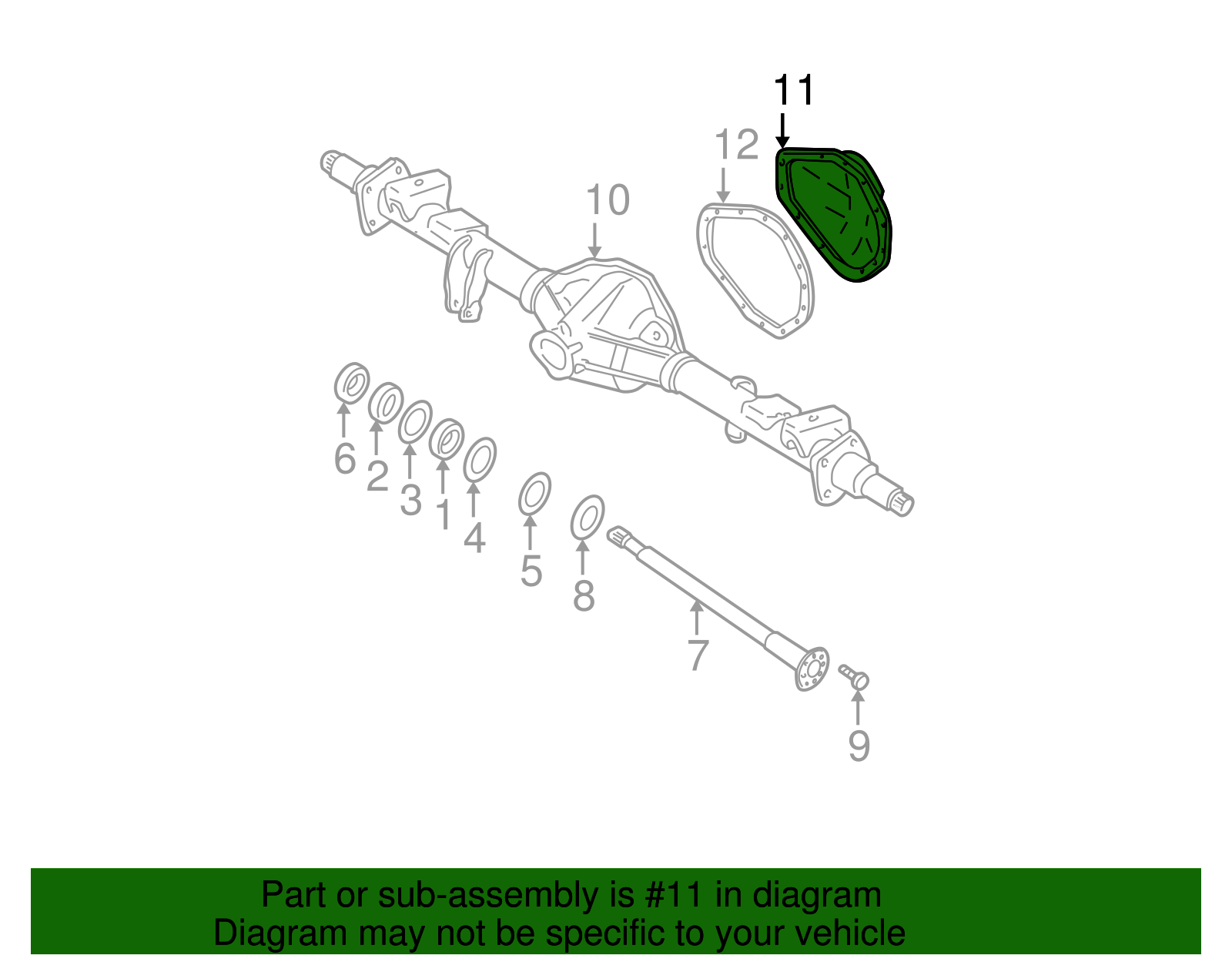 11
12
10
6
2
3
1
4
5
8
7
9

Part or sub-assembly is #11 in diagram
Diagram may not be specific to your vehicle