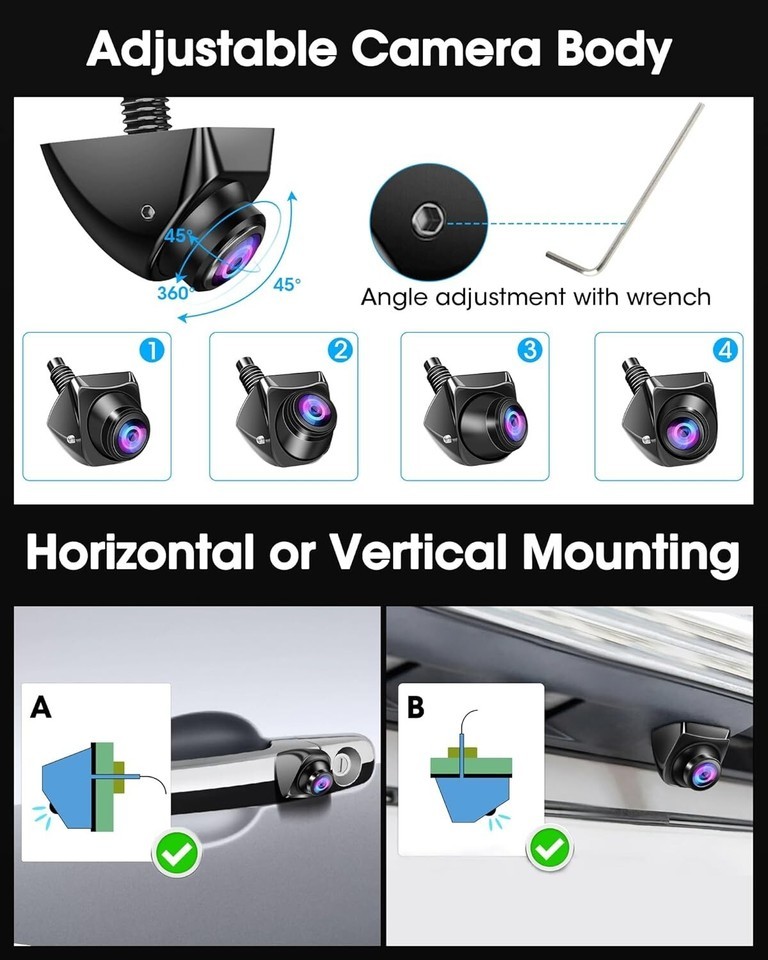 Adjustable Camera Body

45°
360°
45°

Angle adjustment with wrench

1
2
3
4

Horizontal or Vertical Mounting

A

B