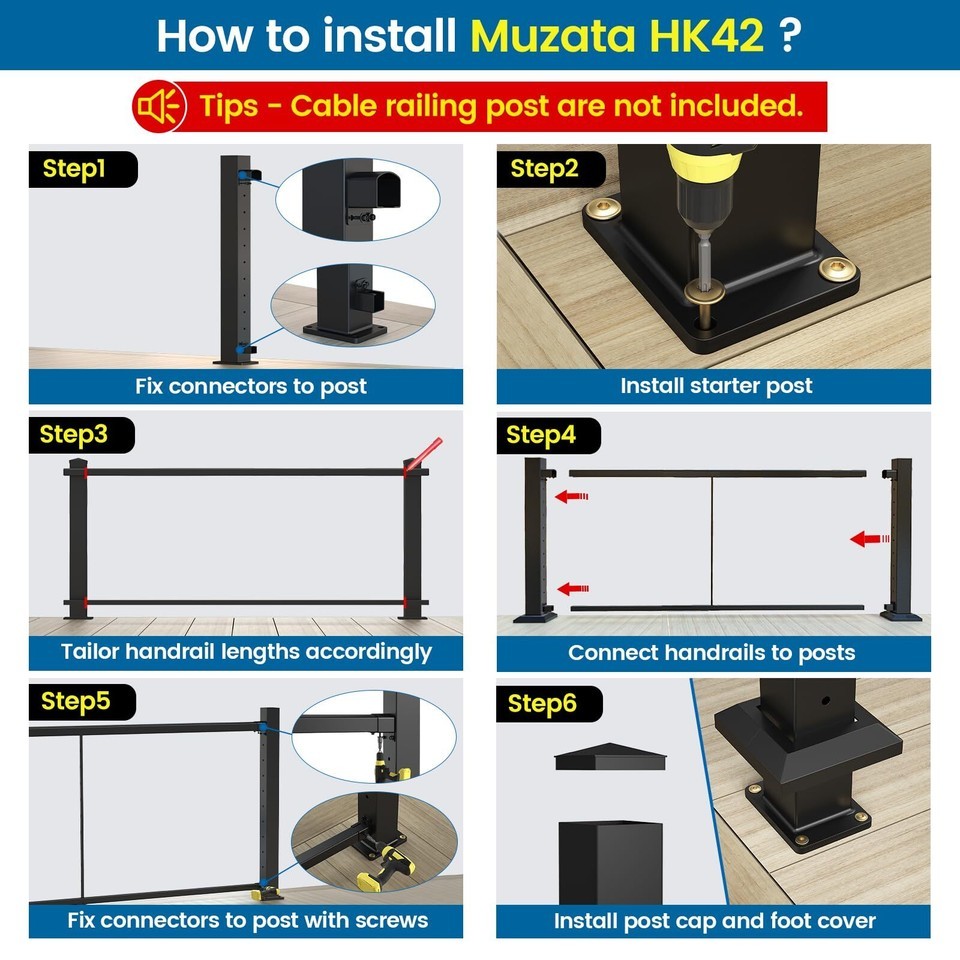 How to install Muzata HK42 ?

Tips - Cable railing post are not included.

Step1
Fix connectors to post

Step2
Install starter post

Step3
Tailor handrail lengths accordingly

Step4
Connect handrails to posts

Step5
Fix connectors to post with screws

Step6
Install post cap and foot cover