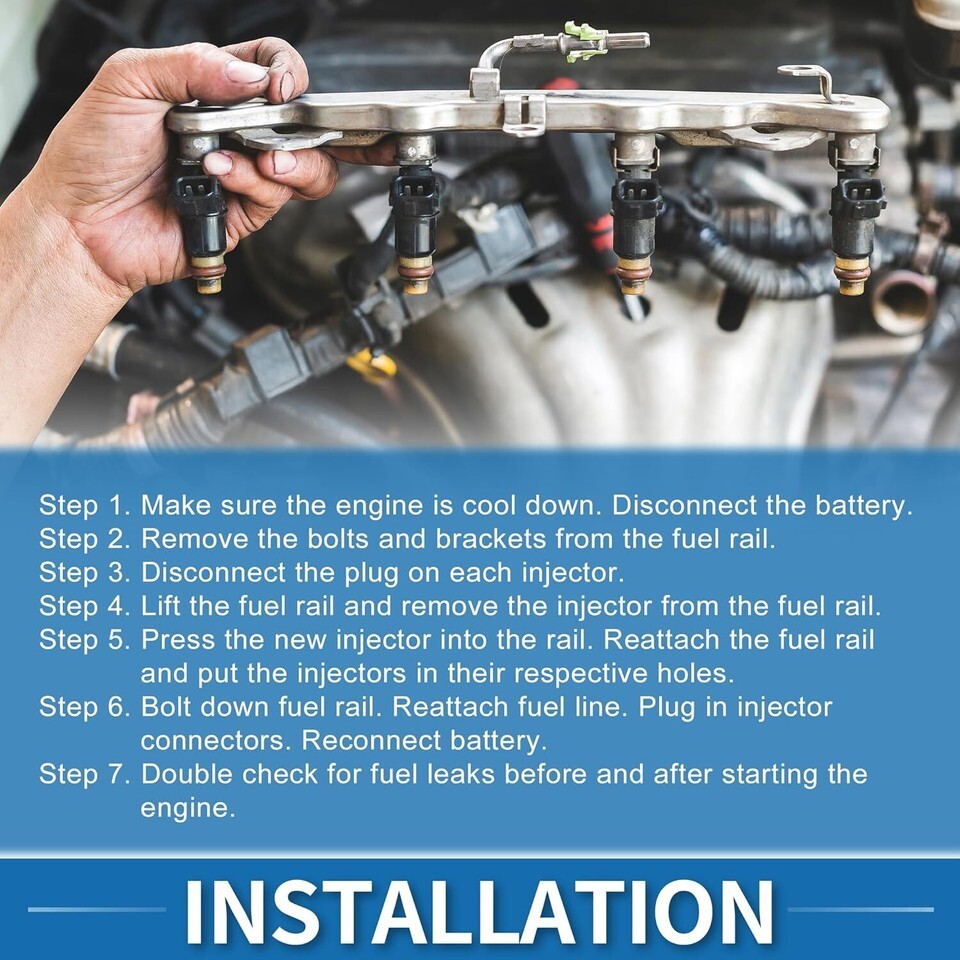 Step 1. Make sure the engine is cool down. Disconnect the battery.
Step 2. Remove the bolts and brackets from the fuel rail.
Step 3. Disconnect the plug on each injector.
Step 4. Lift the fuel rail and remove the injector from the fuel rail.
Step 5. Press the new injector into the rail. Reattach the fuel rail and put the injectors in their respective holes.
Step 6. Bolt down fuel rail. Reattach fuel line. Plug in injector connectors. Reconnect battery.
Step 7. Double check for fuel leaks before and after starting the engine.

INSTALLATION