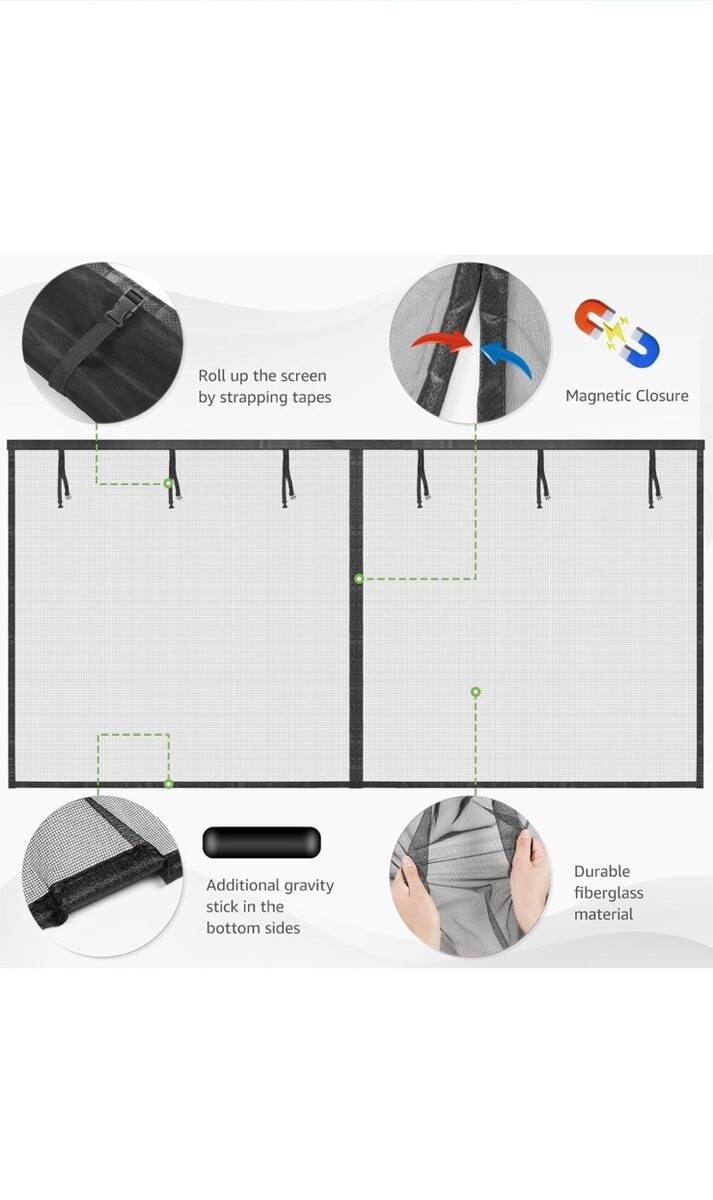 Roll up the screen by strapping tapes

Magnetic Closure

Additional gravity stick in the bottom sides

Durable fiberglass material