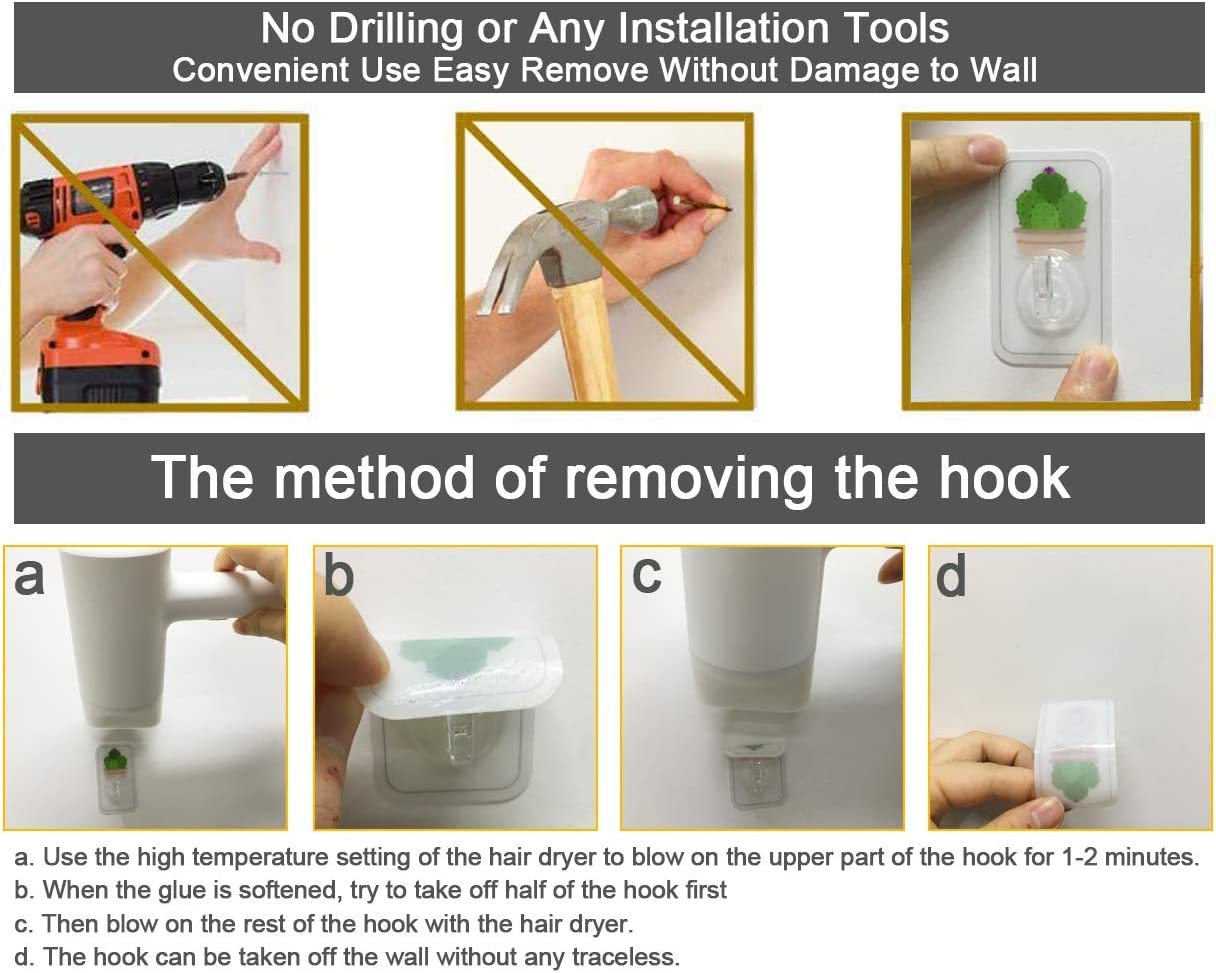 No Drilling or Any Installation Tools
Convenient Use Easy Remove Without Damage to Wall

The method of removing the hook

a

b

c

d

a. Use the high temperature setting of the hair dryer to blow on the upper part of the hook for 1-2 minutes.
b. When the glue is softened, try to take off half of the hook first
c. Then blow on the rest of the hook with the hair dryer.
d. The hook can be taken off the wall without any traceless.