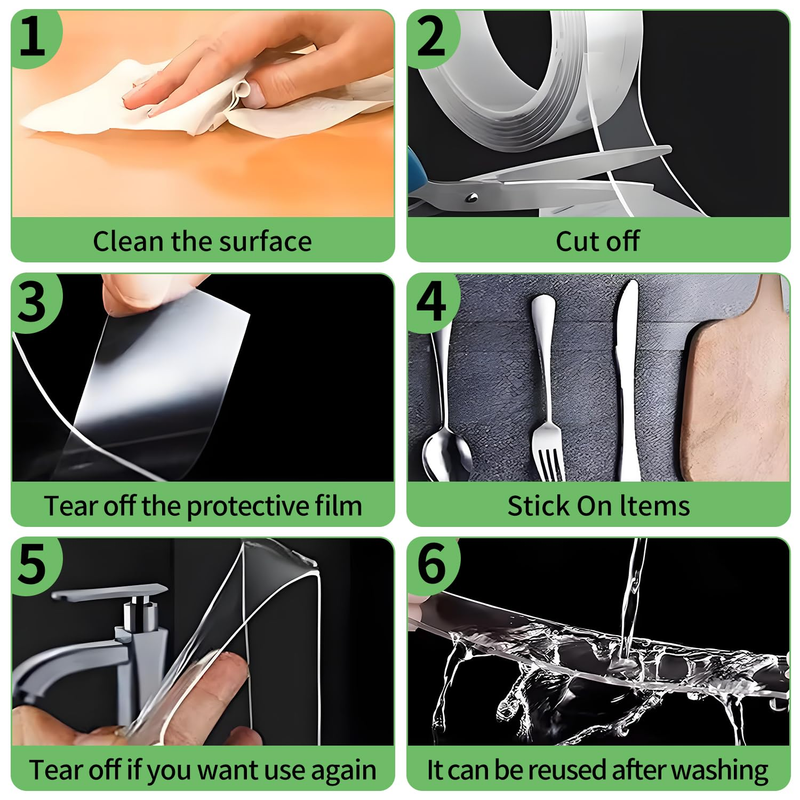 1
Clean the surface

2
Cut off

3
Tear off the protective film

4
Stick On ltems

5
Tear off if you want use again

6
It can be reused after washing