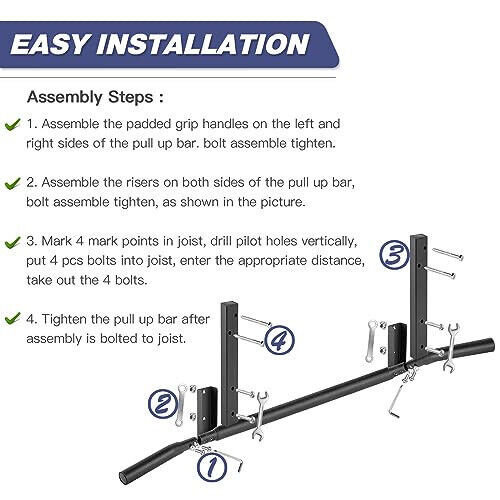 EASY INSTALLATION

Assembly Steps :

1. Assemble the padded grip handles on the left and right sides of the pull up bar. bolt assemble tighten.

2. Assemble the risers on both sides of the pull up bar, bolt assemble tighten, as shown in the picture.

3. Mark 4 mark points in joist, drill pilot holes vertically, put 4 pcs bolts into joist, enter the appropriate distance, take out the 4 bolts.

4. Tighten the pull up bar after assembly is bolted to joist.

3

4

2

1