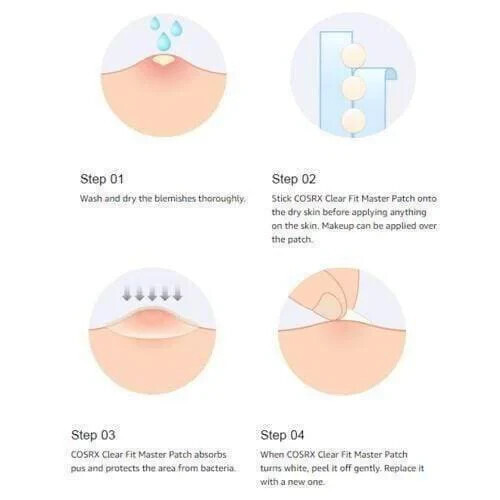 Step 01
Wash and dry the blemishes thoroughly.

Step 02
Stick COSRX Clear Fit Master Patch onto the dry skin before applying anything on the skin. Makeup can be applied over the patch.

Step 03
COSRX Clear Fit Master Patch absorbs pus and protects the area from bacteria.

Step 04
When COSRX Clear Fit Master Patch turns white, peel it off gently. Replace it with a new one.