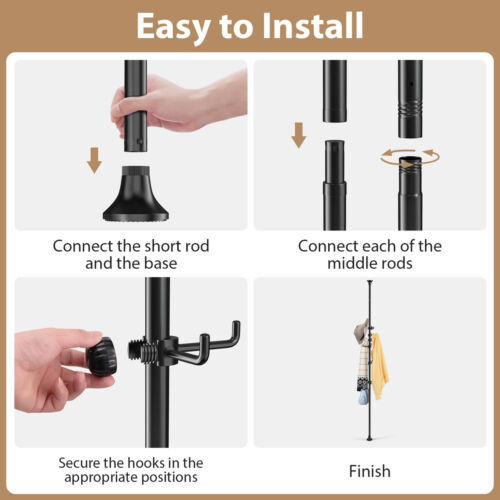 Easy to Install

Connect the short rod and the base

Connect each of the middle rods

Secure the hooks in the appropriate positions

Finish