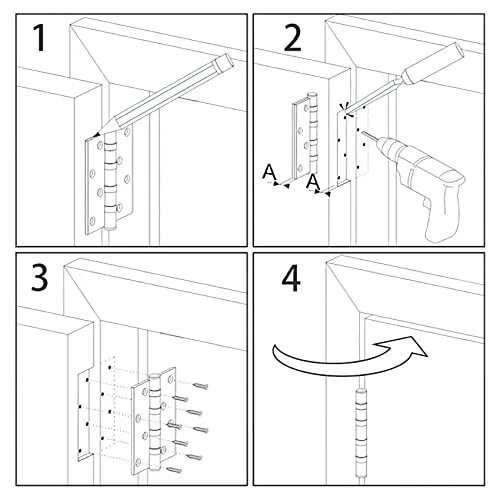 1

2

A

A

3

4