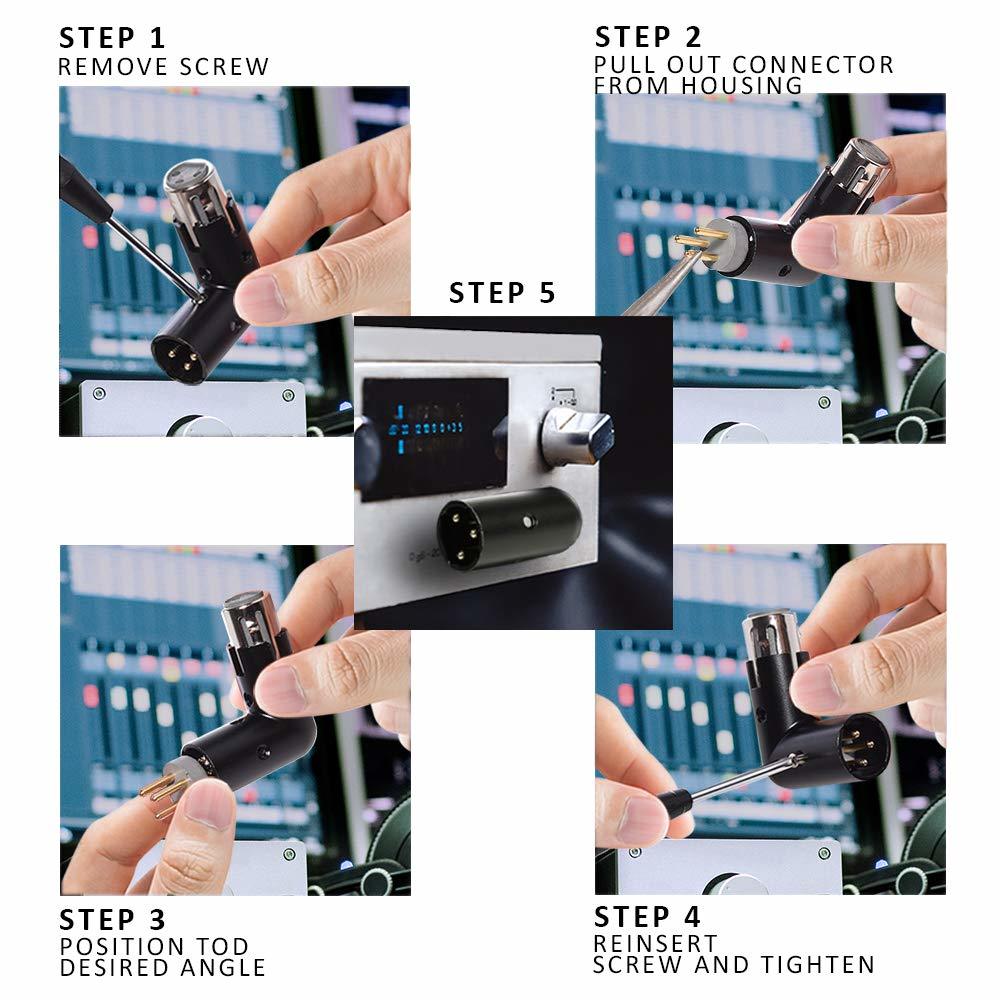 STEP 1
REMOVE SCREW

STEP 2
PULL OUT CONNECTOR FROM HOUSING

STEP 5

STEP 3
POSITION TOD DESIRED ANGLE

STEP 4
REINSERT SCREW AND TIGHTEN