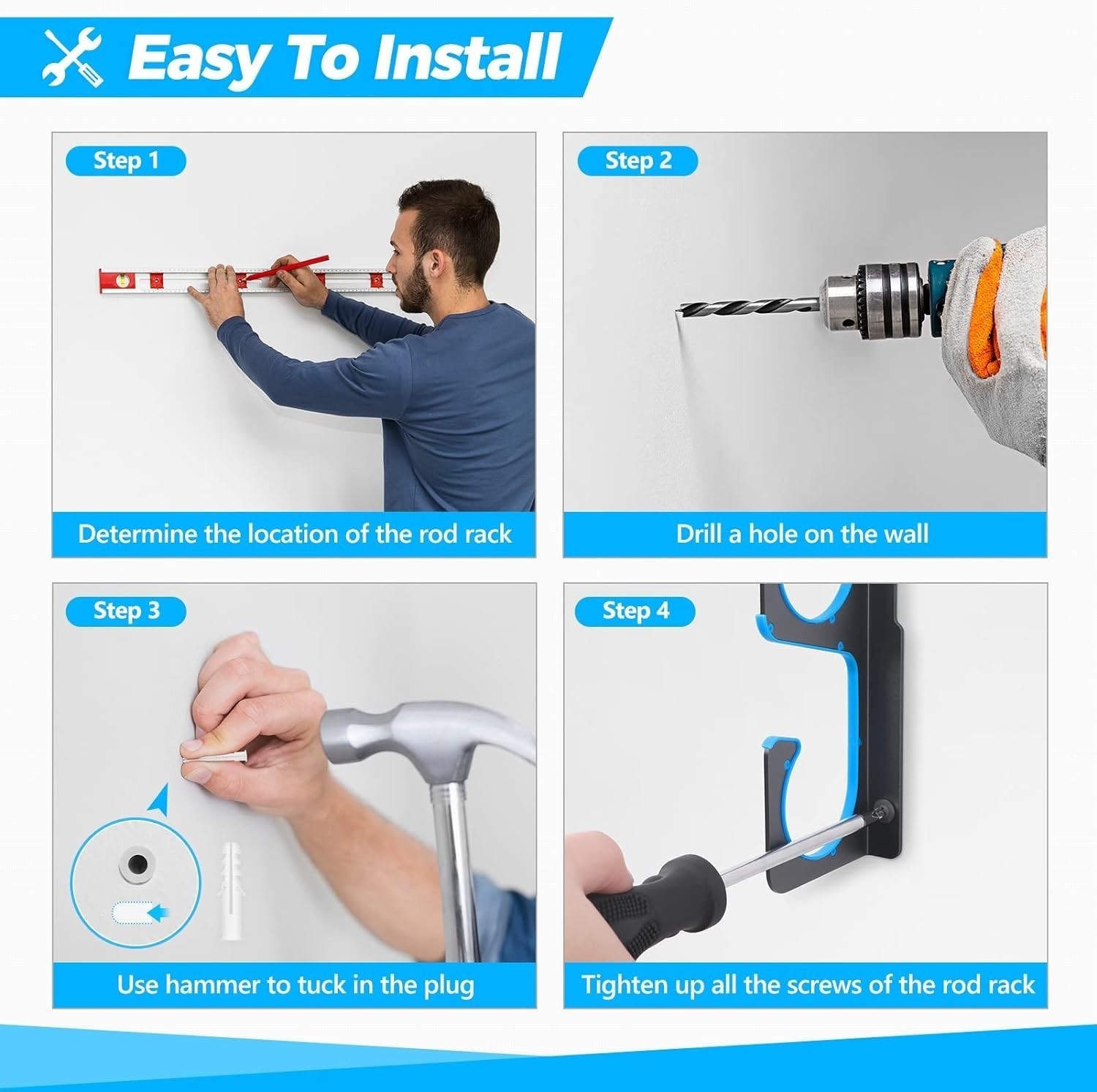 Easy To Install

Step 1

Determine the location of the rod rack

Step 2

Drill a hole on the wall

Step 3

Use hammer to tuck in the plug

Step 4

Tighten up all the screws of the rod rack