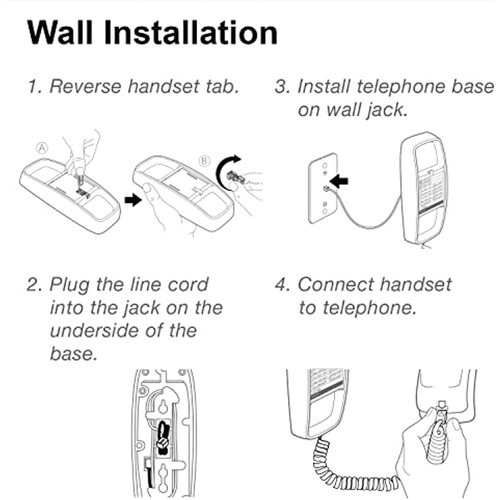 Wall Installation

1. Reverse handset tab.

A

B

2. Plug the line cord into the jack on the underside of the base.

3. Install telephone base on wall jack.

4. Connect handset to telephone.