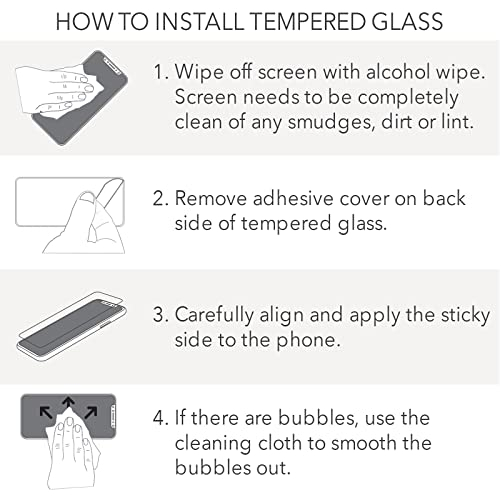 HOW TO INSTALL TEMPERED GLASS

1. Wipe off screen with alcohol wipe. Screen needs to be completely clean of any smudges, dirt or lint.

2. Remove adhesive cover on back side of tempered glass.

3. Carefully align and apply the sticky side to the phone.

4. If there are bubbles, use the cleaning cloth to smooth the bubbles out.