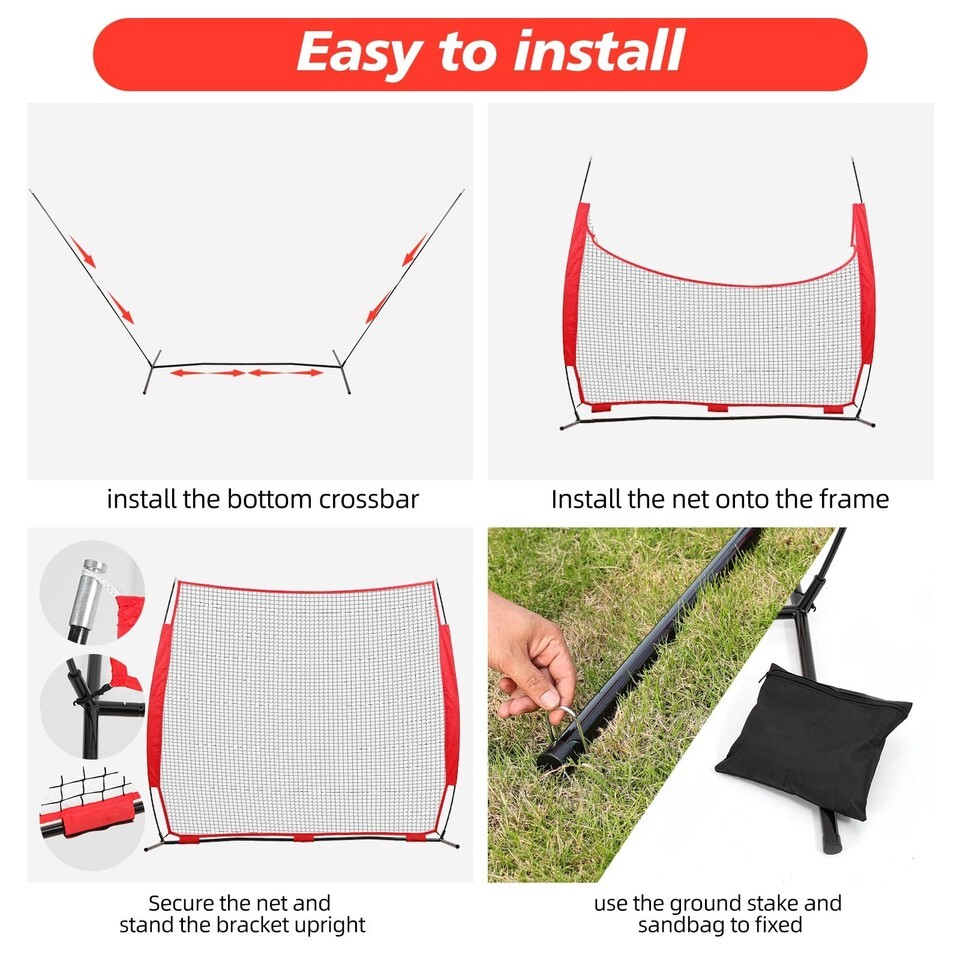 Easy to install

install the bottom crossbar

Install the net onto the frame

Secure the net and stand the bracket upright

use the ground stake and sandbag to fixed