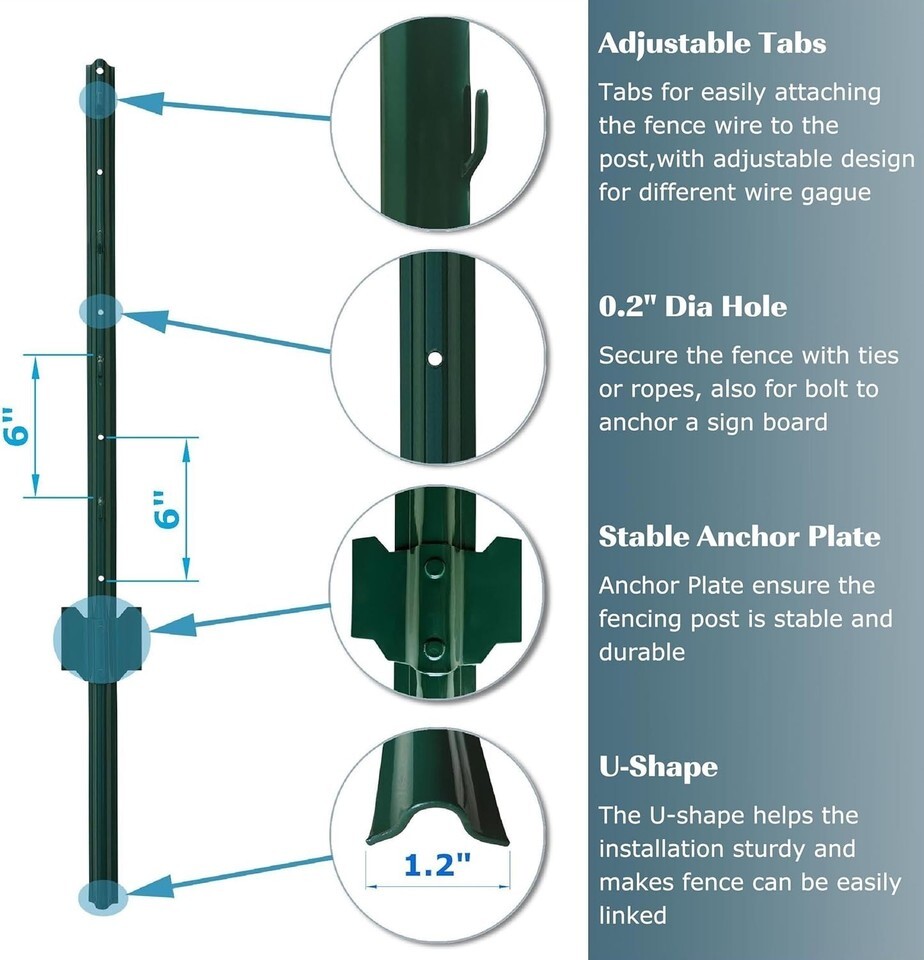 6"

6"

1.2"

Adjustable Tabs

Tabs for easily attaching the fence wire to the post,with adjustable design for different wire gague

0.2" Dia Hole

Secure the fence with ties or ropes, also for bolt to anchor a sign board

Stable Anchor Plate

Anchor Plate ensure the fencing post is stable and durable

U-Shape

The U-shape helps the installation sturdy and makes fence can be easily linked