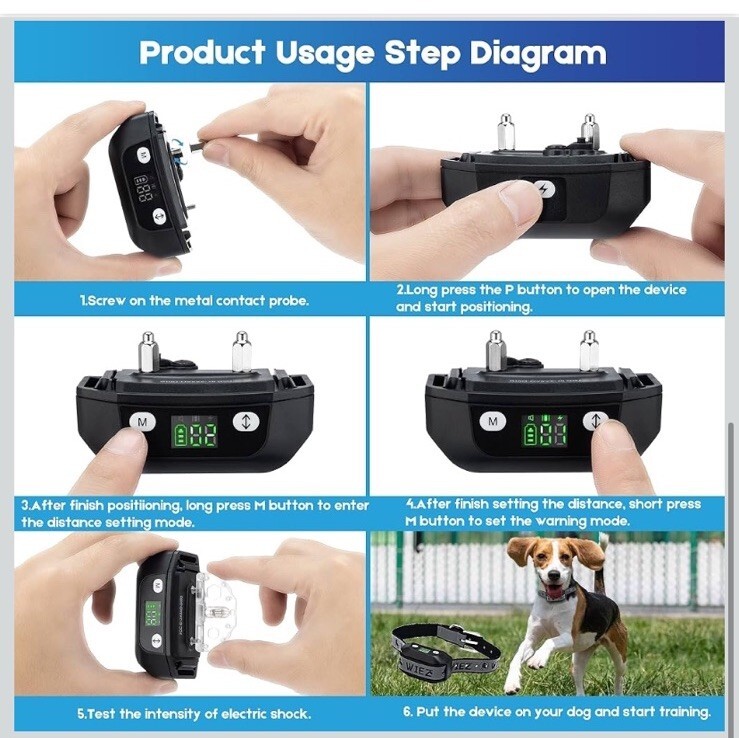 Product Usage Step Diagram

M

1.Screw on the metal contact probe.

2.Long press the P button to open the device and start positioning.

M

3.After finish positiioning, long press M button to enter the distance setting mode.

M

4.After finish setting the distance, short press M button to set the warning mode.

5.Test the intensity of electric shock.

WIEZ

6. Put the device on your dog and start training.