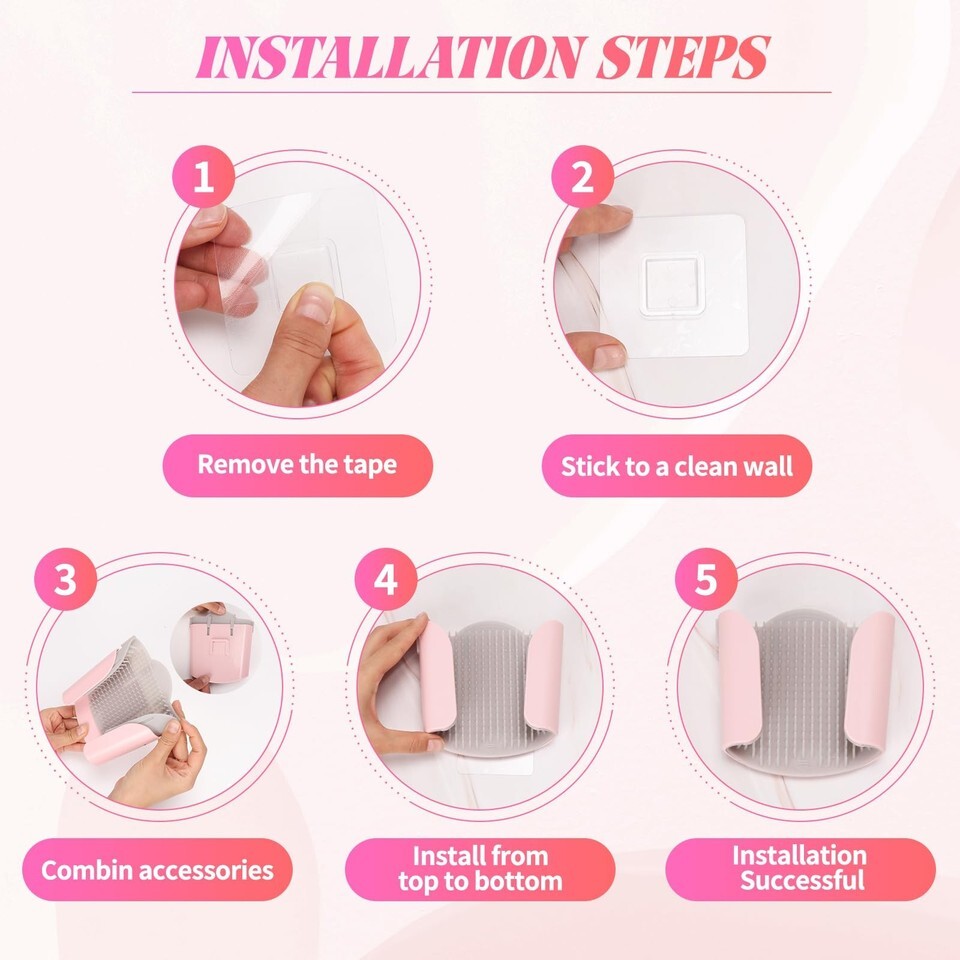 INSTALLATION STEPS

1

Remove the tape

2

Stick to a clean wall

3

Combin accessories

4

Install from top to bottom

5

Installation Successful