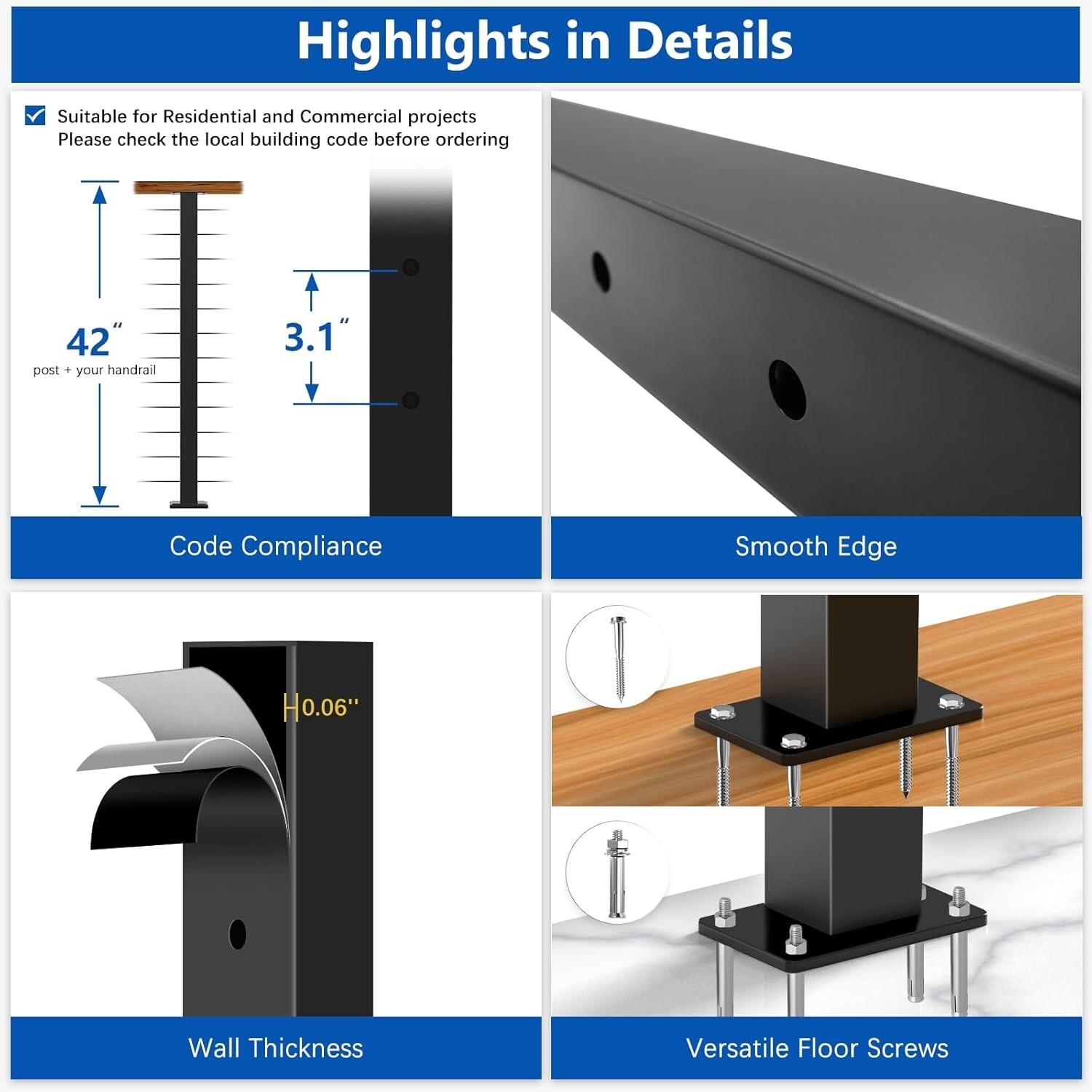 Highlights in Details

Suitable for Residential and Commercial projects
Please check the local building code before ordering

42"
post + your handrail

3.1"

Code Compliance

Smooth Edge

0.06"

Wall Thickness

Versatile Floor Screws