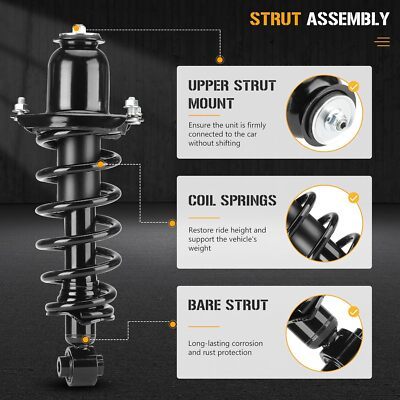 STRUT ASSEMBLY

UPPER STRUT MOUNT

Ensure the unit is firmly connected to the car without shifting

COIL SPRINGS

Restore ride height and support the vehicle's weight

BARE STRUT

Long-lasting corrosion and rust protection