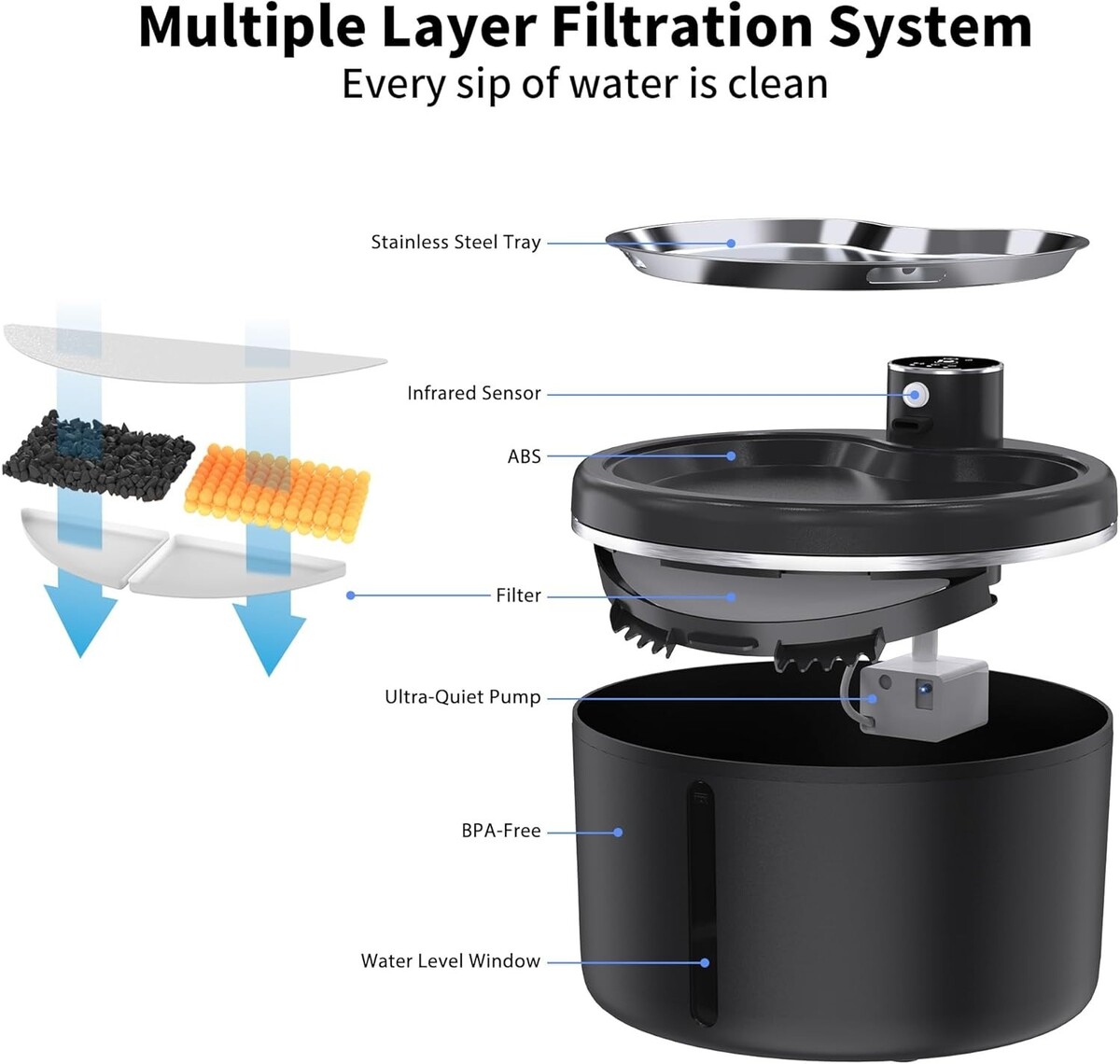 Multiple Layer Filtration System

Every sip of water is clean

Stainless Steel Tray

Infrared Sensor

ABS

Filter

Ultra-Quiet Pump

BPA-Free

Water Level Window