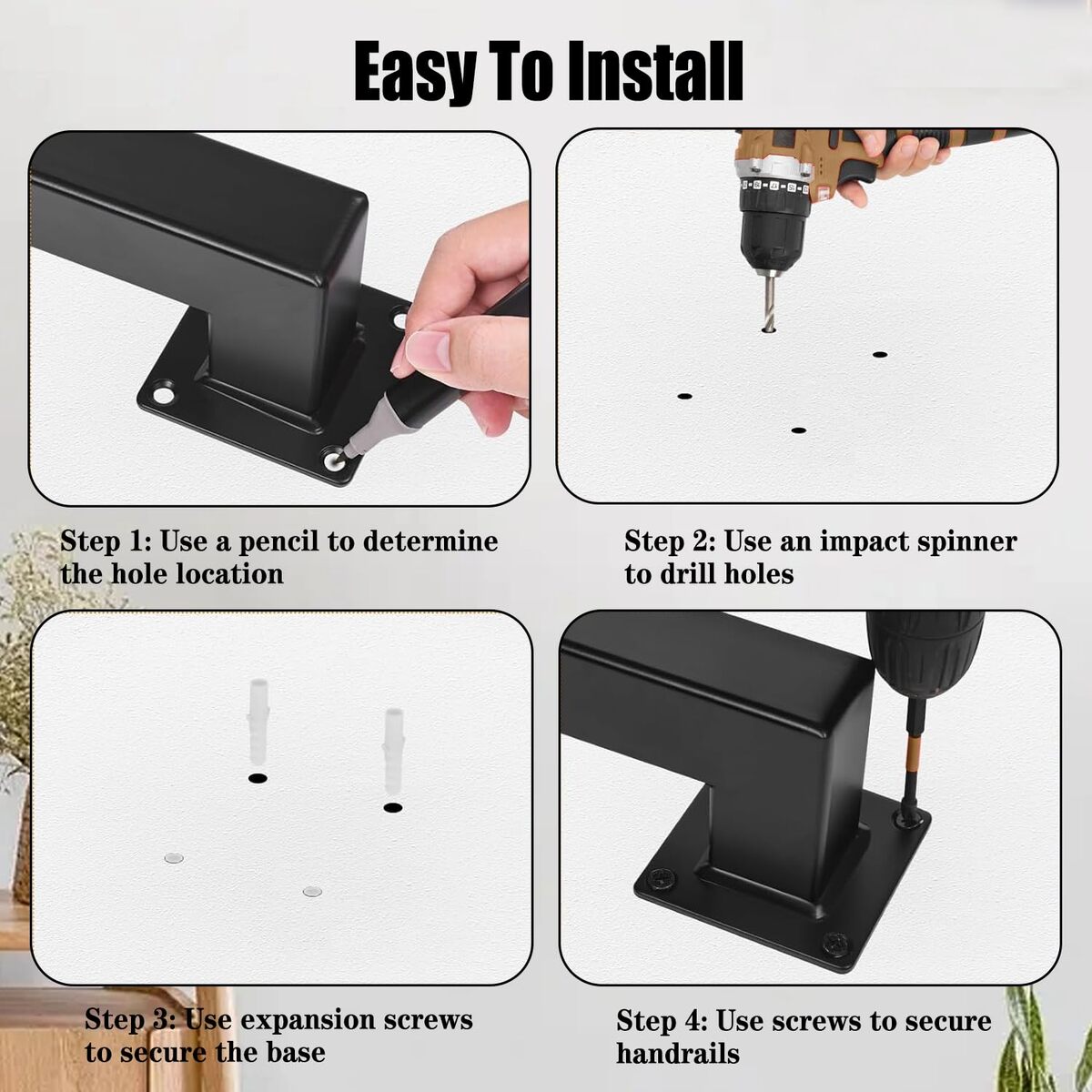 Easy To Install

Step 1: Use a pencil to determine the hole location

Step 2: Use an impact spinner to drill holes

Step 3: Use expansion screws to secure the base

Step 4: Use screws to secure handrails