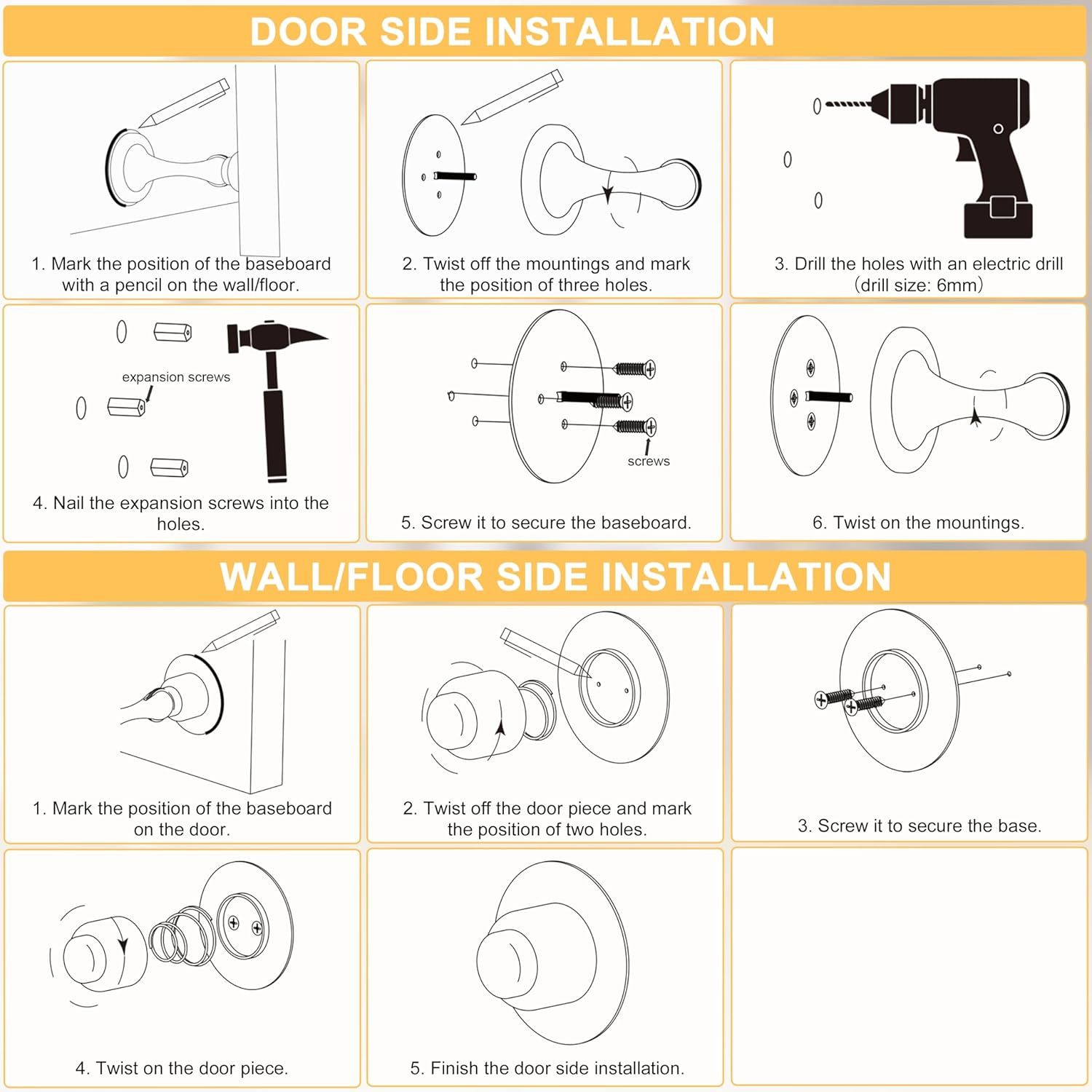 DOOR SIDE INSTALLATION

1. Mark the position of the baseboard with a pencil on the wall/floor.

2. Twist off the mountings and mark the position of three holes.

3. Drill the holes with an electric drill (drill size: 6mm)

expansion screws

4. Nail the expansion screws into the holes.

screws

5. Screw it to secure the baseboard.

6. Twist on the mountings.

WALL/FLOOR SIDE INSTALLATION

1. Mark the position of the baseboard on the door.

2. Twist off the door piece and mark the position of two holes.

3. Screw it to secure the base.

4. Twist on the door piece.

5. Finish the door side installation.