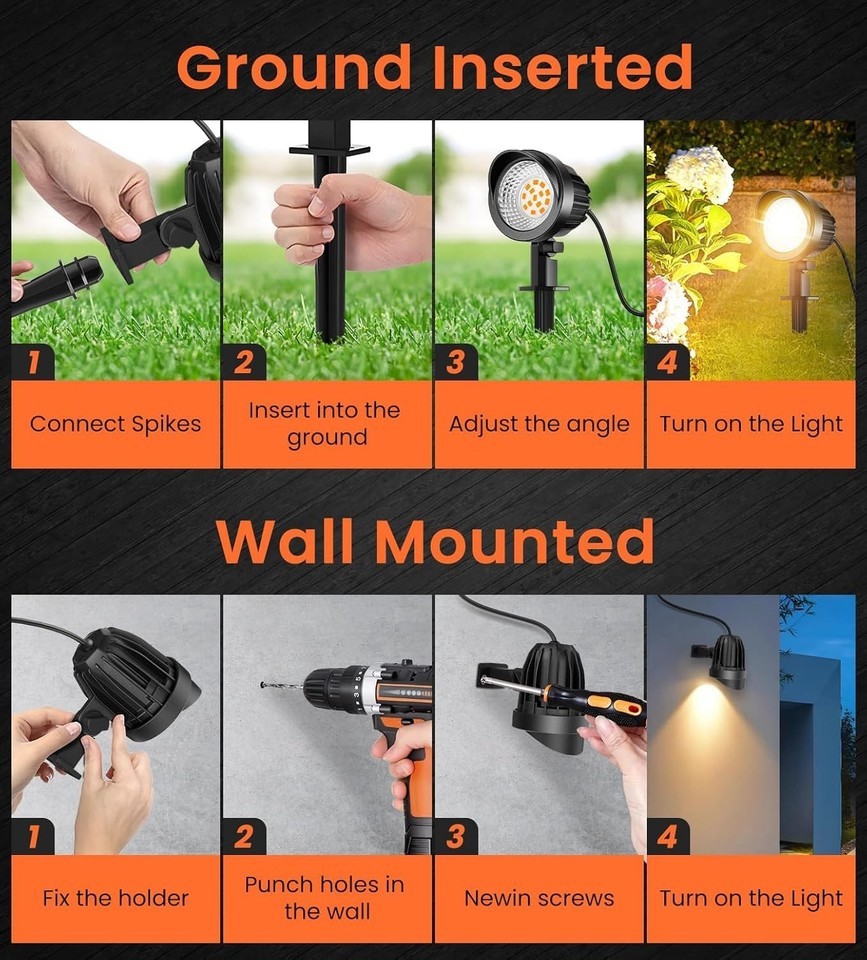 Ground Inserted

1
Connect Spikes

2
Insert into the ground

3
Adjust the angle

4
Turn on the Light

Wall Mounted

1
Fix the holder

2
Punch holes in the wall

3
Newin screws

4
Turn on the Light