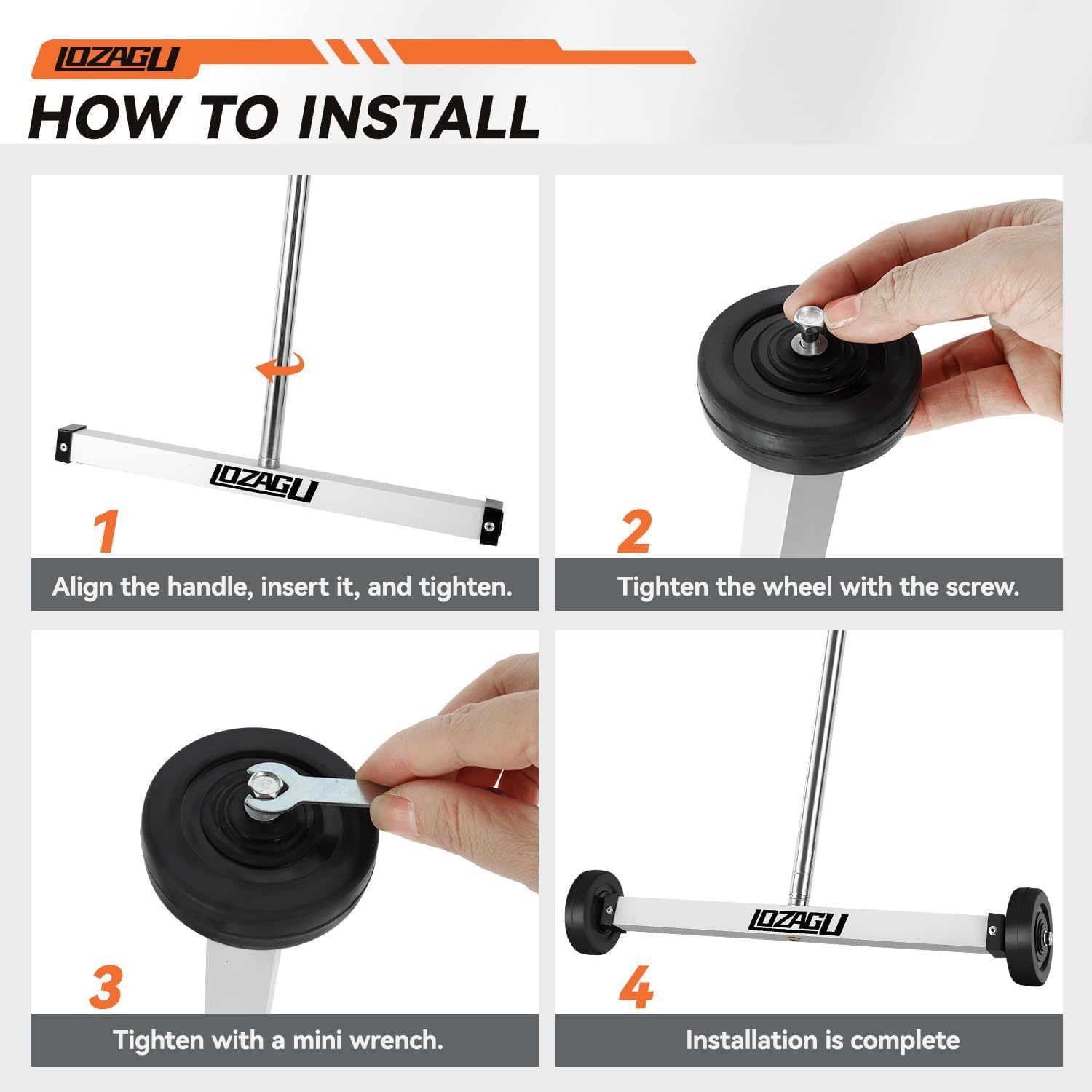 LOZAGU

HOW TO INSTALL

LOZAGU

1

Align the handle, insert it, and tighten.

2

Tighten the wheel with the screw.

3

Tighten with a mini wrench.

LOZAGU

4

Installation is complete