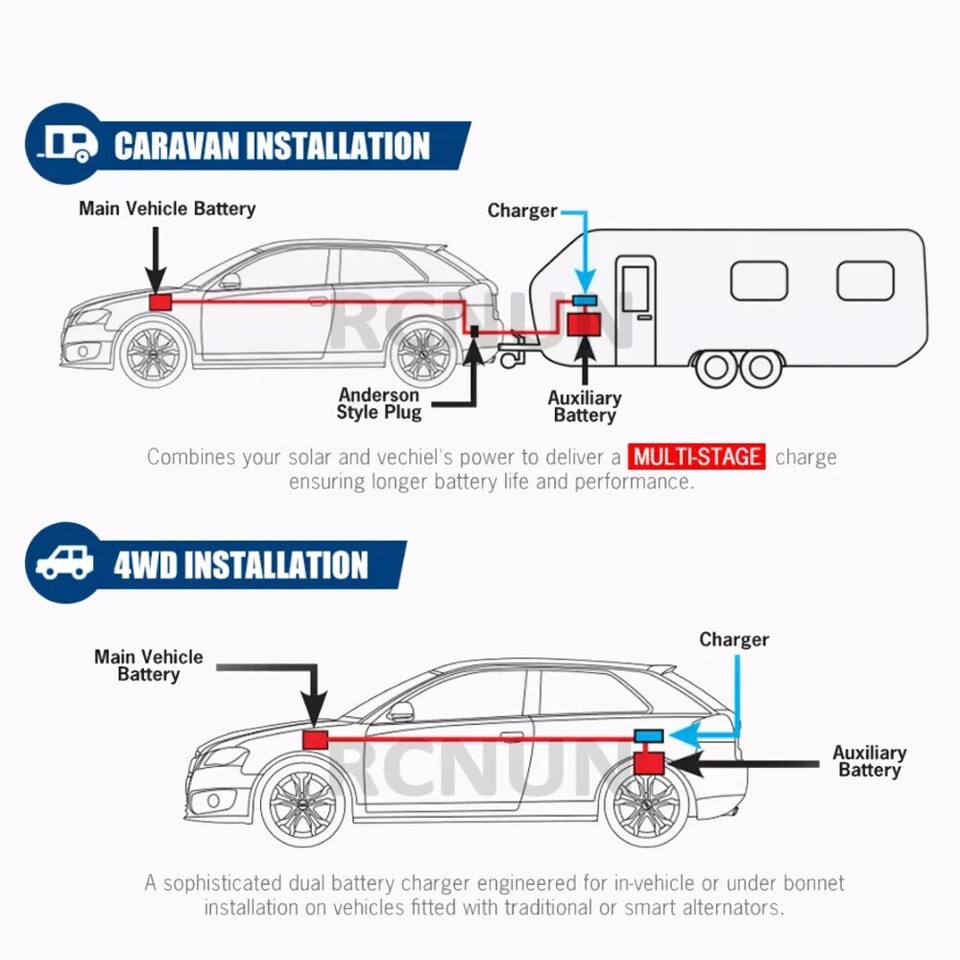 CARAVAN INSTALLATION

Main Vehicle Battery

Charger

RCNUN

Anderson Style Plug

Auxiliary Battery

Combines your solar and vechiel's power to deliver a MULTI-STAGE charge ensuring longer battery life and performance.

4WD INSTALLATION

Main Vehicle Battery

Charger

RCNUN

Auxiliary Battery

A sophisticated dual battery charger engineered for in-vehicle or under bonnet installation on vehicles fitted with traditional or smart alternators.