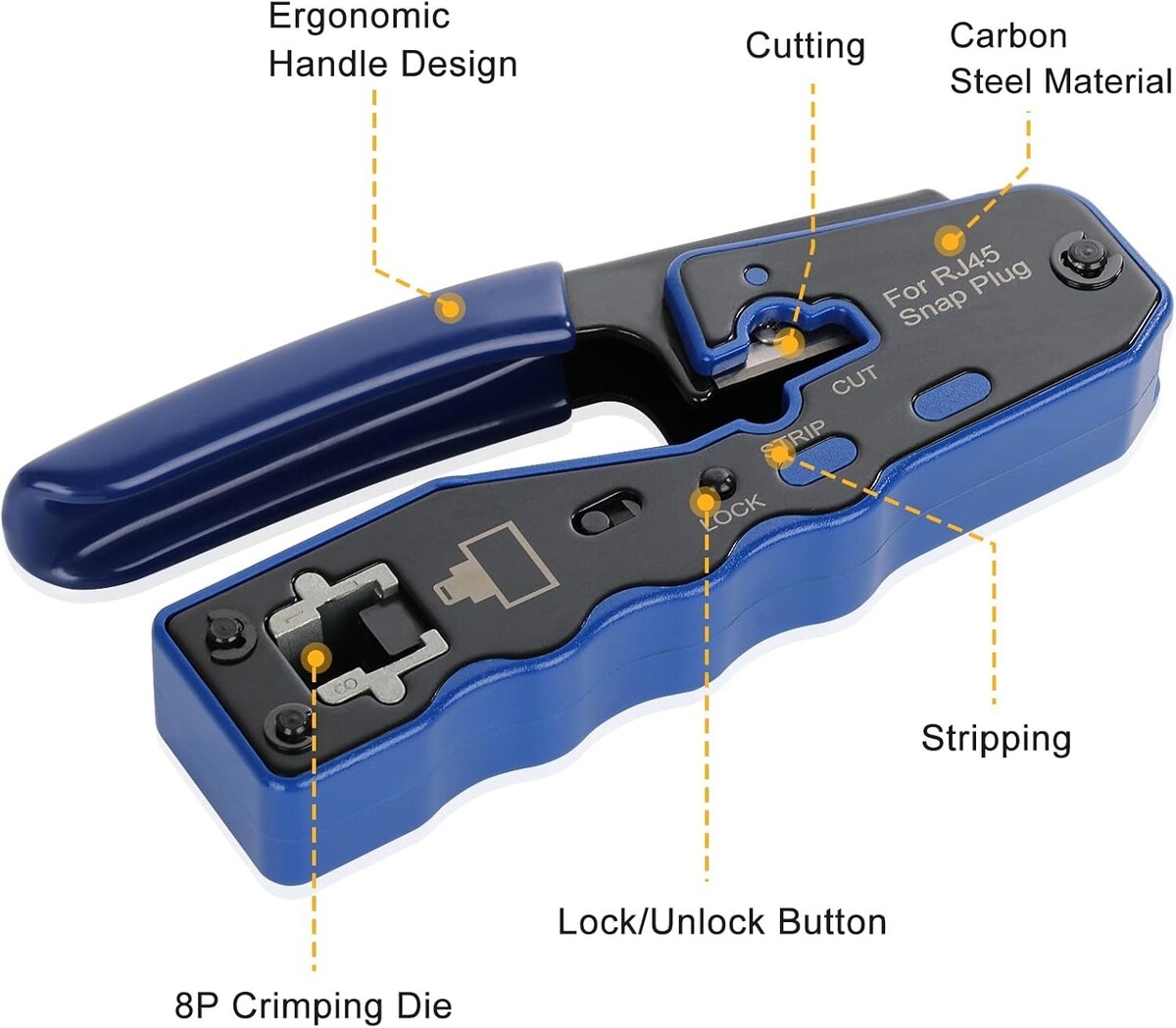 Ergonomic Handle Design

Cutting

Carbon Steel Material

For RJ45 Snap Plug

CUT

STRIP

LOCK

8

Stripping

Lock/Unlock Button

8P Crimping Die