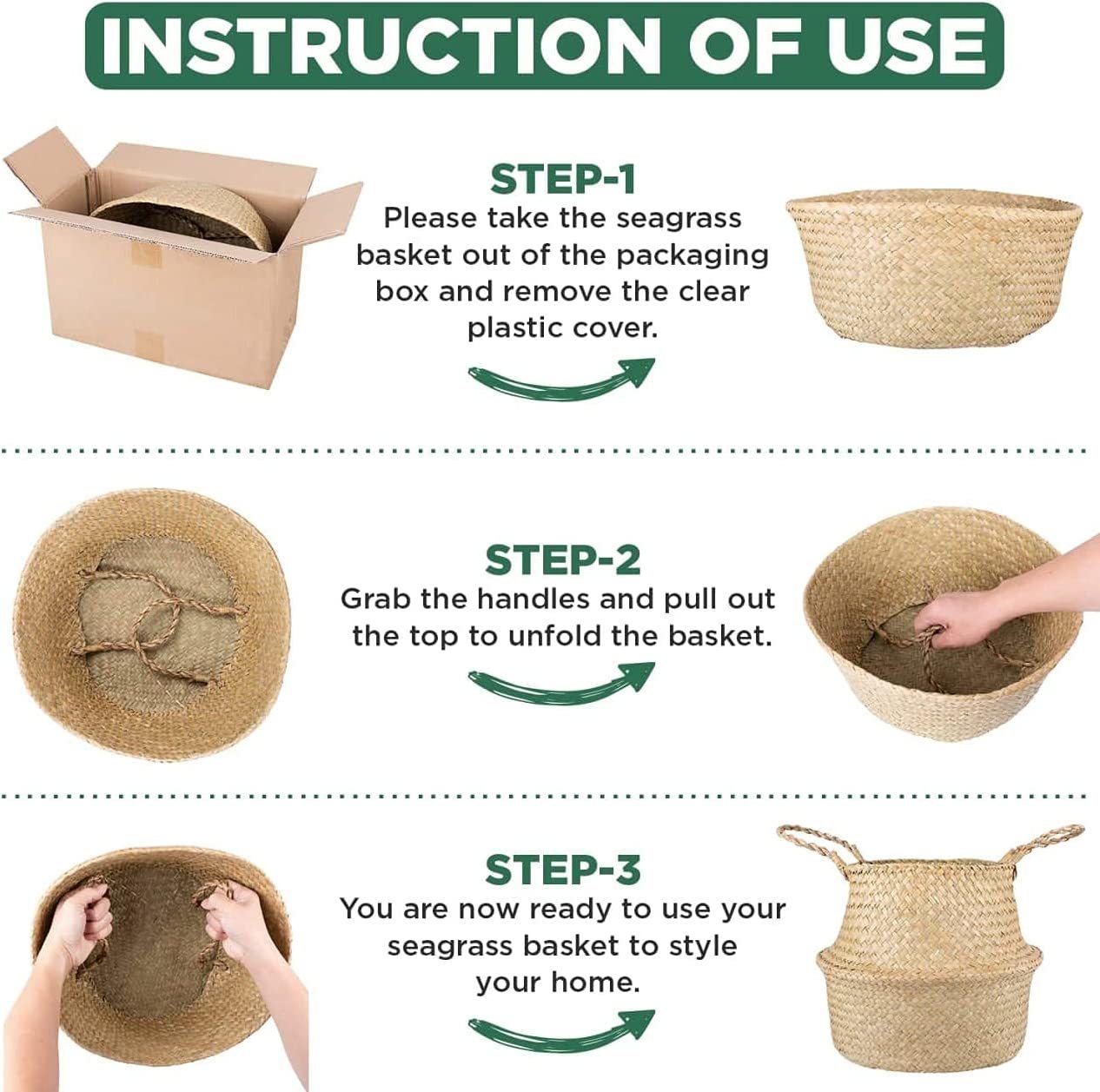 INSTRUCTION OF USE

STEP-1
Please take the seagrass basket out of the packaging box and remove the clear plastic cover.

STEP-2
Grab the handles and pull out the top to unfold the basket.

STEP-3
You are now ready to use your seagrass basket to style your home.