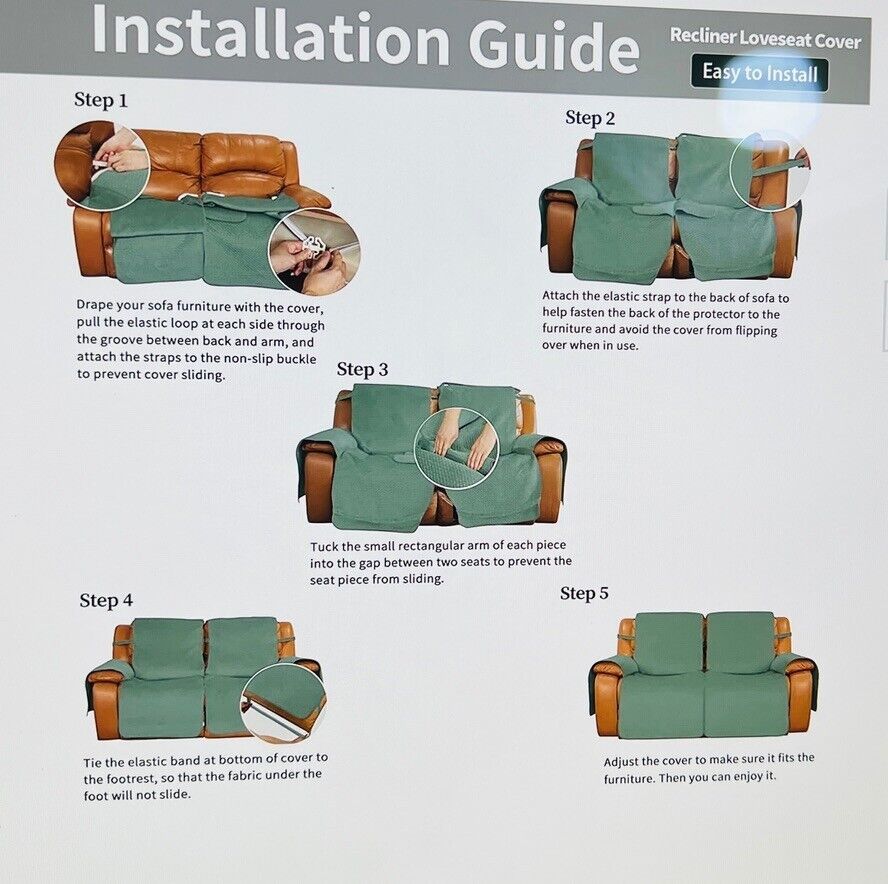 Installation Guide

Recliner Loveseat Cover

Easy to Install

Step 1

Drape your sofa furniture with the cover, pull the elastic loop at each side through the groove between back and arm, and attach the straps to the non-slip buckle to prevent cover sliding.

Step 2

Attach the elastic strap to the back of sofa to help fasten the back of the protector to the furniture and avoid the cover from flipping over when in use.

Step 3

Tuck the small rectangular arm of each piece into the gap between two seats to prevent the seat piece from sliding.

Step 4

Tie the elastic band at bottom of cover to the footrest, so that the fabric under the foot will not slide.

Step 5

Adjust the cover to make sure it fits the furniture. Then you can enjoy it.