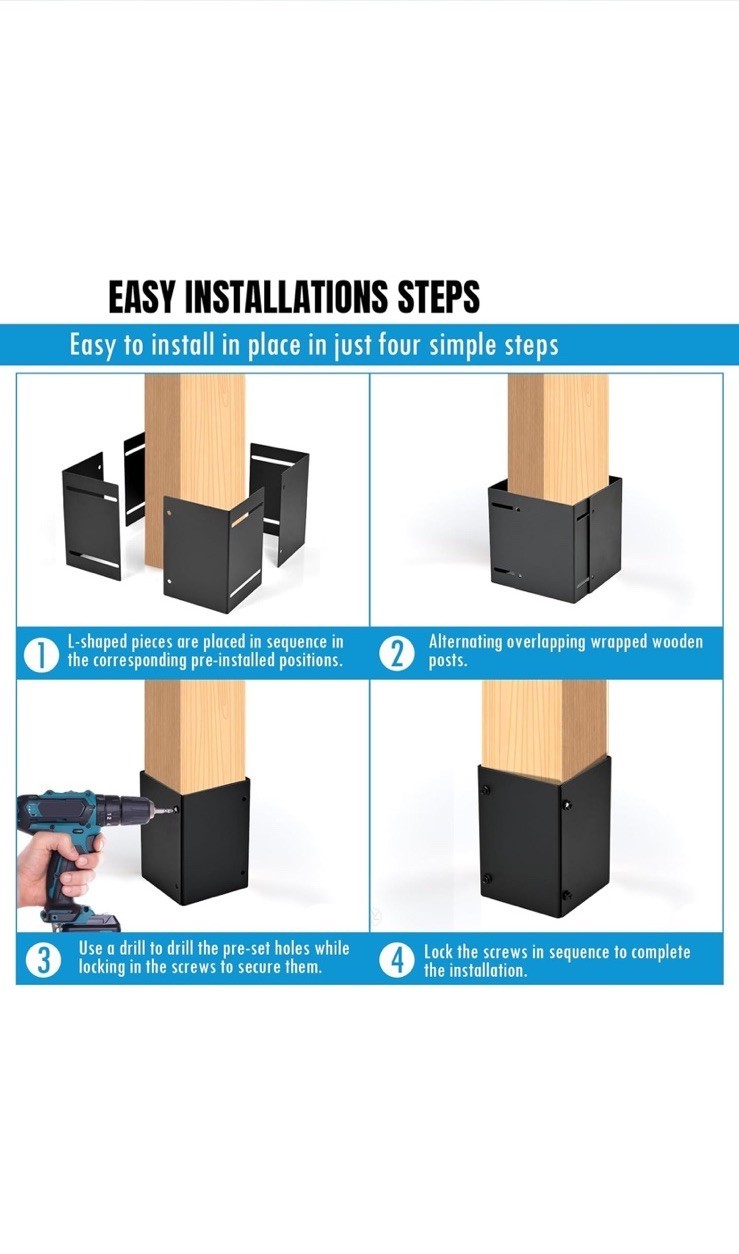 EASY INSTALLATIONS STEPS

Easy to install in place in just four simple steps

1 L-shaped pieces are placed in sequence in the corresponding pre-installed positions.

2 Alternating overlapping wrapped wooden posts.

3 Use a drill to drill the pre-set holes while locking in the screws to secure them.

4 Lock the screws in sequence to complete the installation.