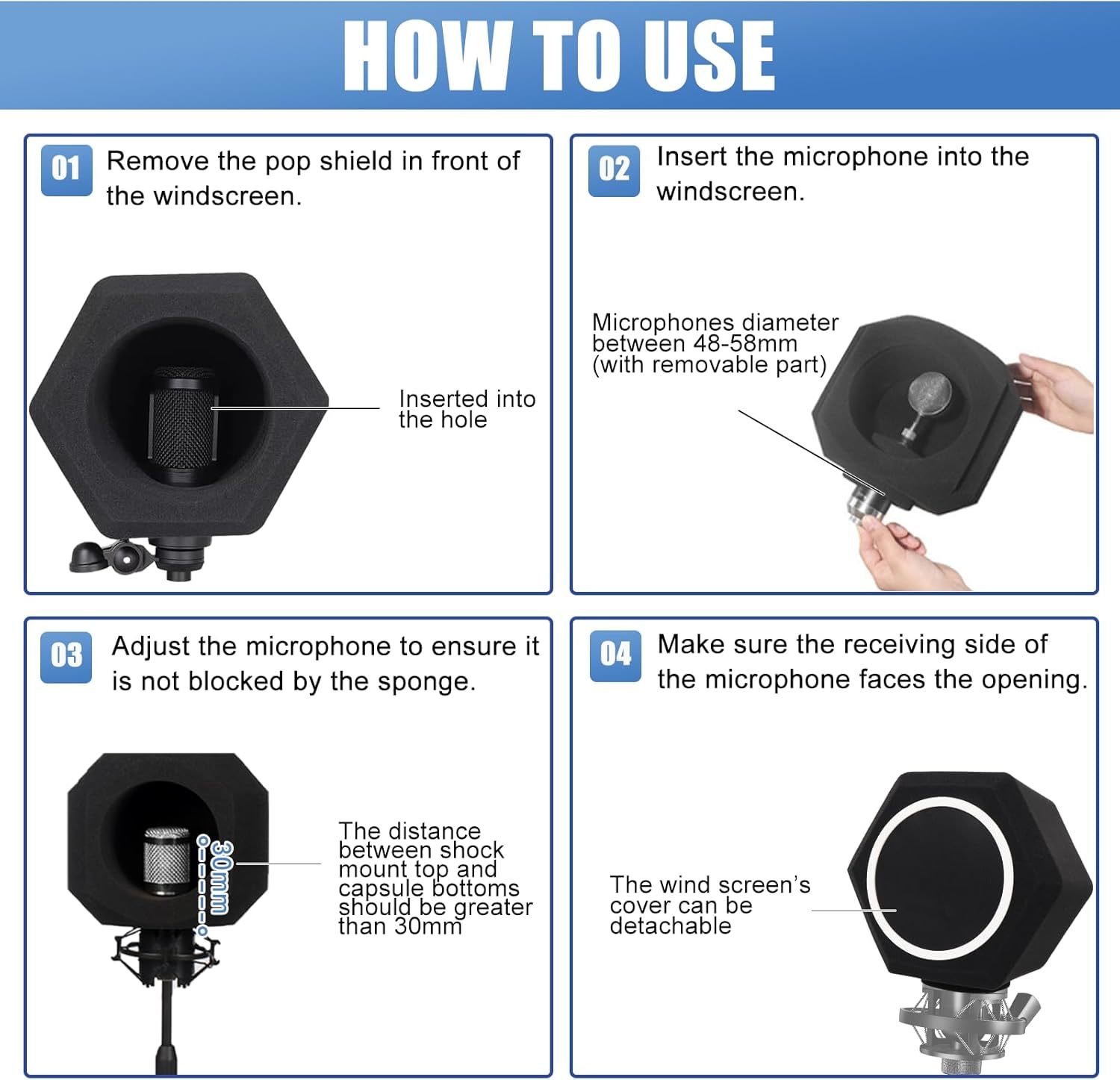 HOW TO USE

01 Remove the pop shield in front of the windscreen.

Inserted into the hole

02 Insert the microphone into the windscreen.

Microphones diameter between 48-58mm (with removable part)

03 Adjust the microphone to ensure it is not blocked by the sponge.

30mm

The distance between shock mount top and capsule bottoms should be greater than 30mm

04 Make sure the receiving side of the microphone faces the opening.

The wind screen's cover can be detachable