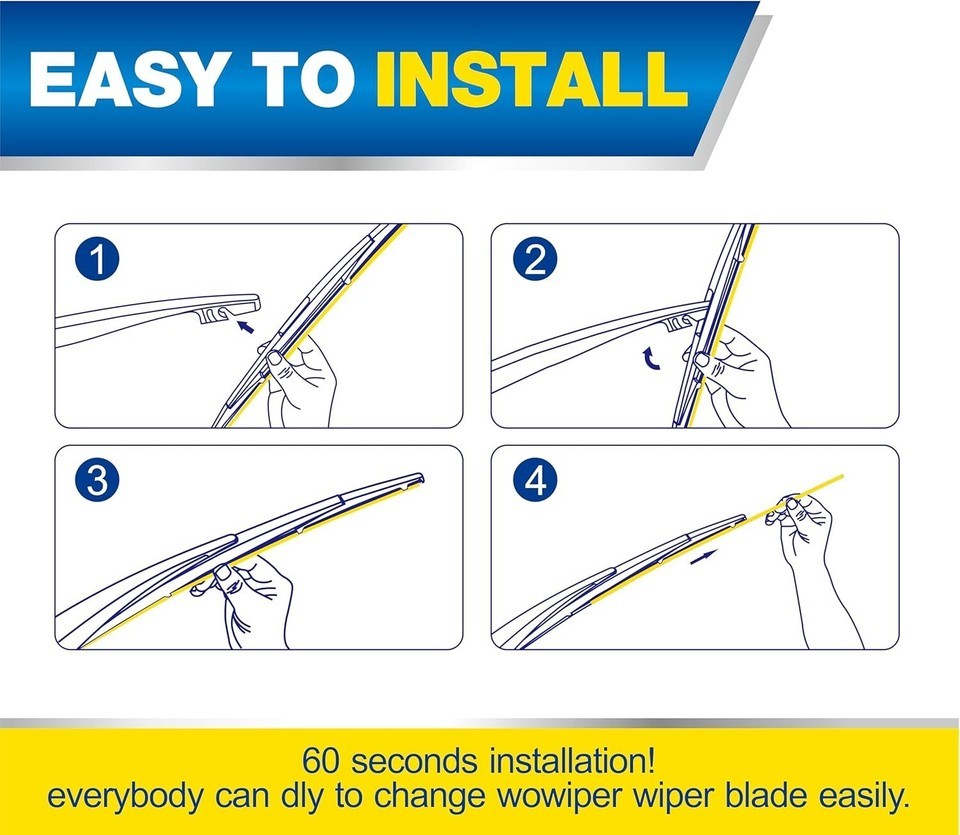 EASY TO INSTALL

1

2

3

4

60 seconds installation!
everybody can dly to change wowiper wiper blade easily.