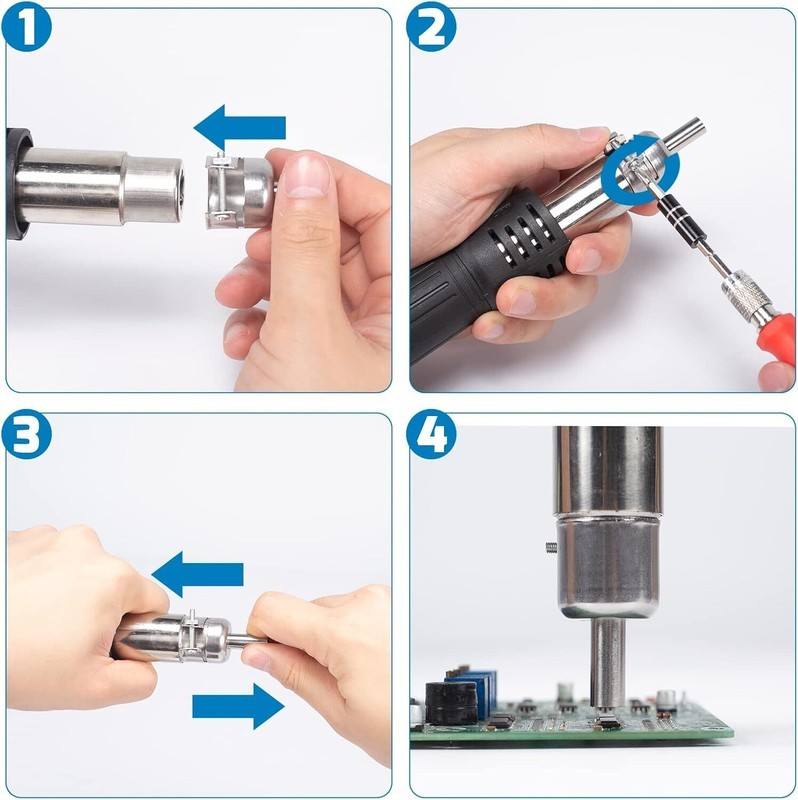 1

2

3

4