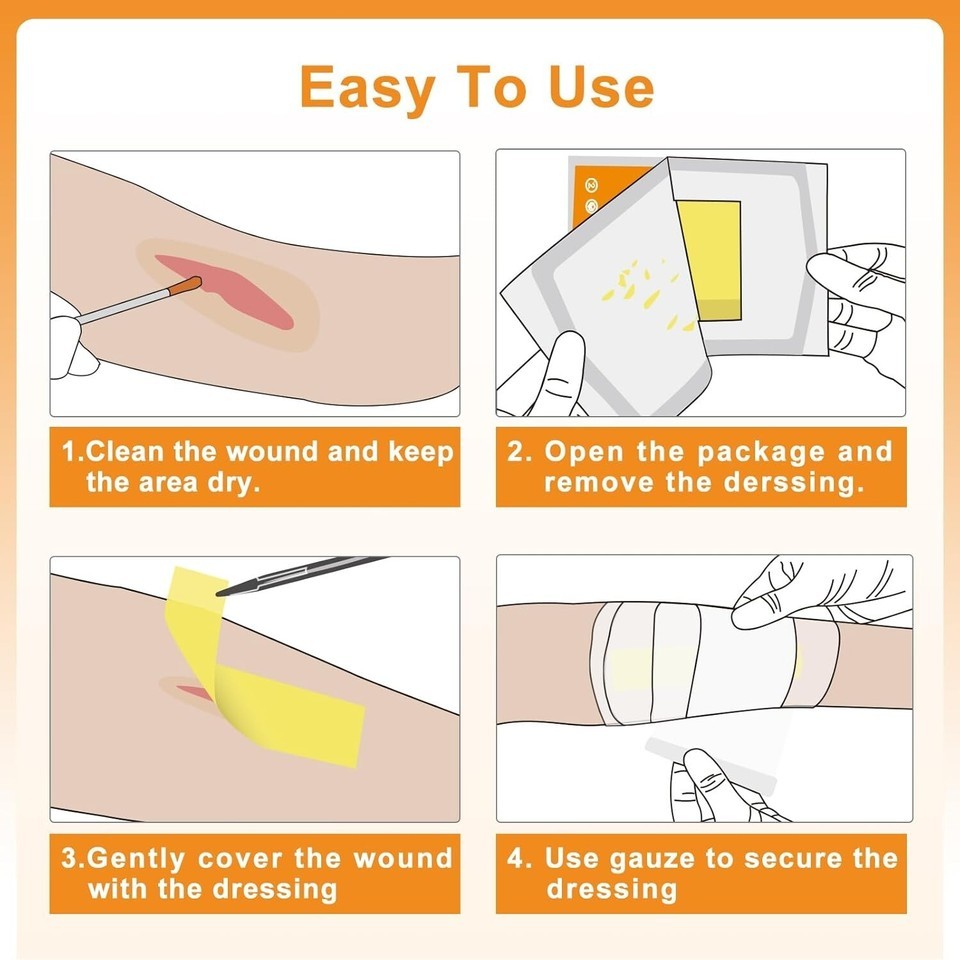 Easy To Use

1.Clean the wound and keep the area dry.

2. Open the package and remove the derssing.

3.Gently cover the wound with the dressing

4. Use gauze to secure the dressing