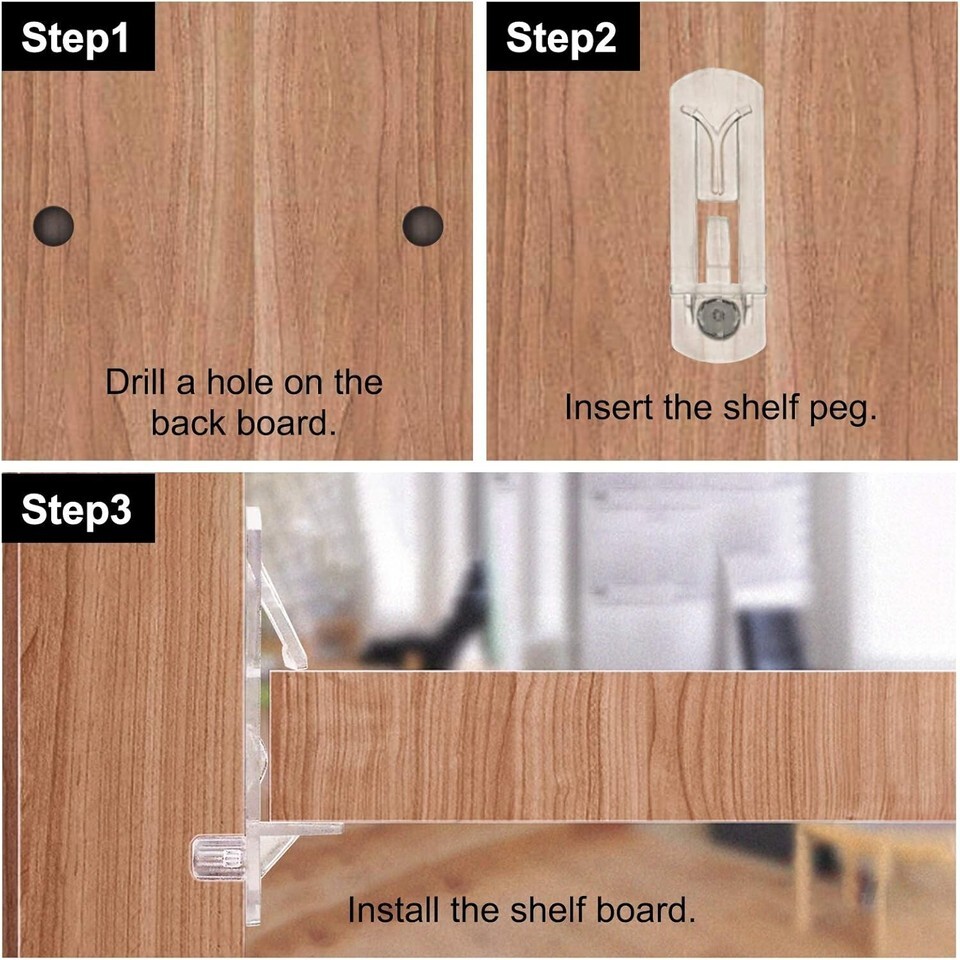 Step1

Drill a hole on the back board.

Step2

Insert the shelf peg.

Step3

Install the shelf board.