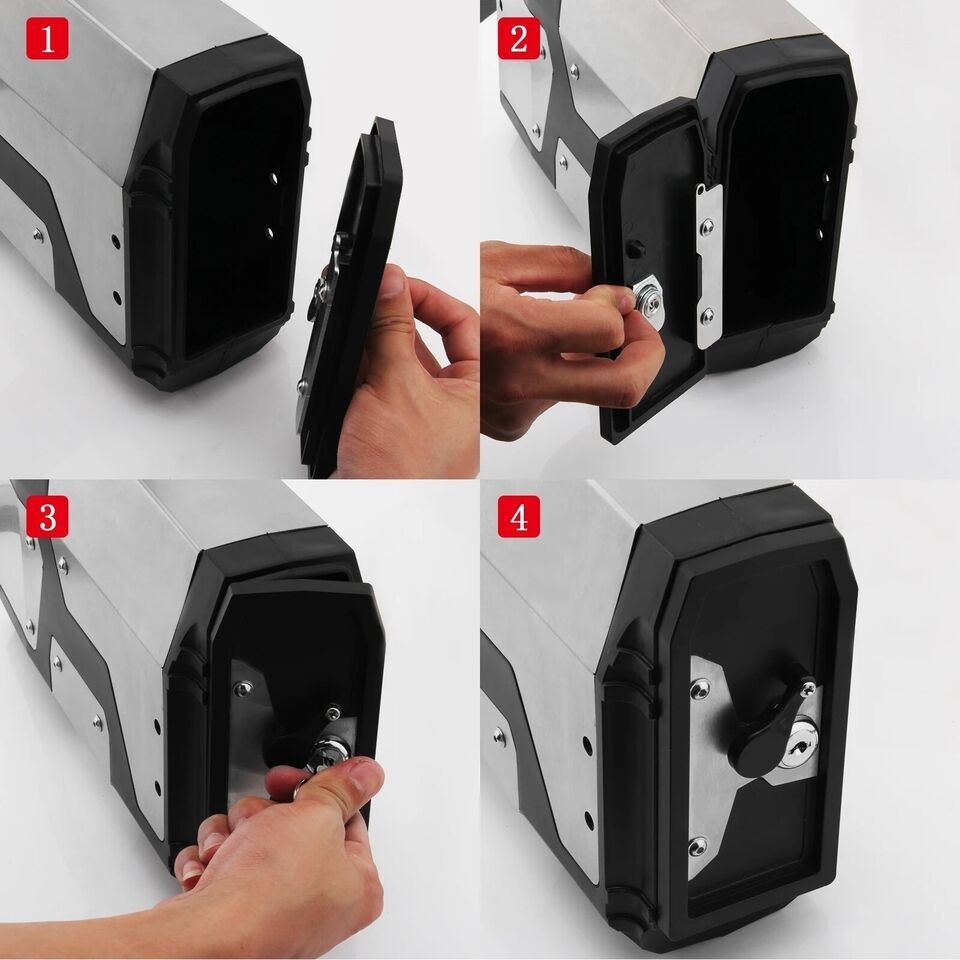 1

2

3

4