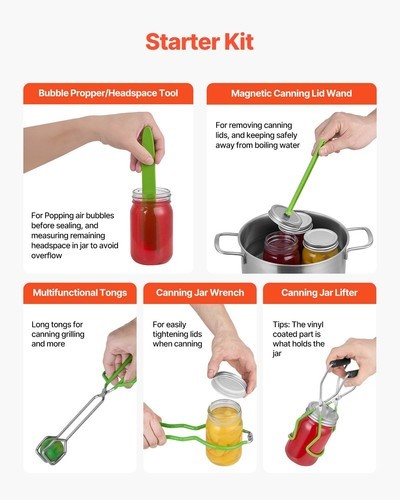 Starter Kit

Bubble Propper/Headspace Tool

For Popping air bubbles before sealing, and measuring remaining headspace in jar to avoid overflow

Magnetic Canning Lid Wand

For removing canning lids, and keeping safely away from boiling water

Multifunctional Tongs

Long tongs for canning grilling and more

Canning Jar Wrench

For easily tightening lids when canning

Canning Jar Lifter

Tips: The vinyl coated part is what holds the jar