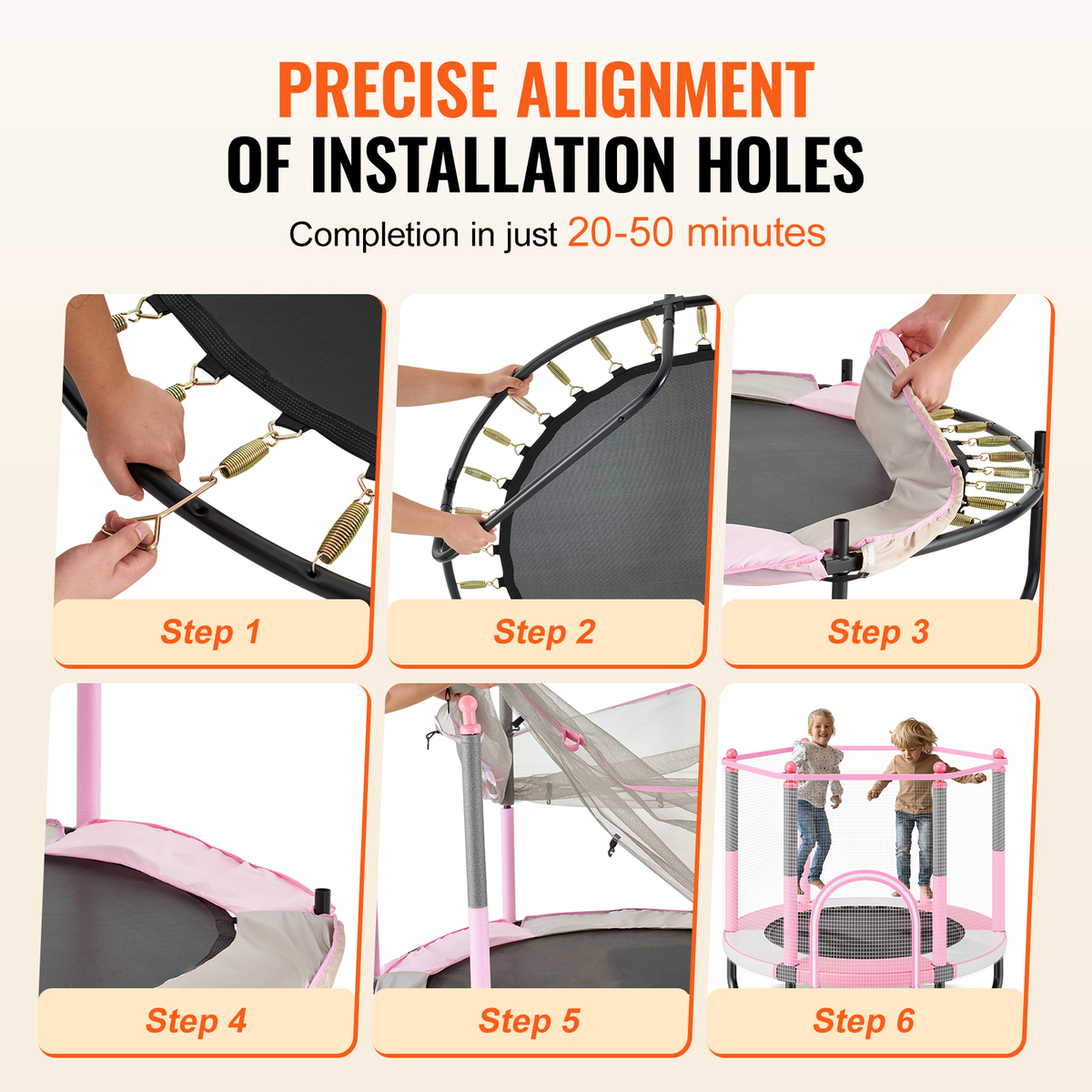 PRECISE ALIGNMENT
OF INSTALLATION HOLES

Completion in just 20-50 minutes

Step 1

Step 2

Step 3

Step 4

Step 5

Step 6