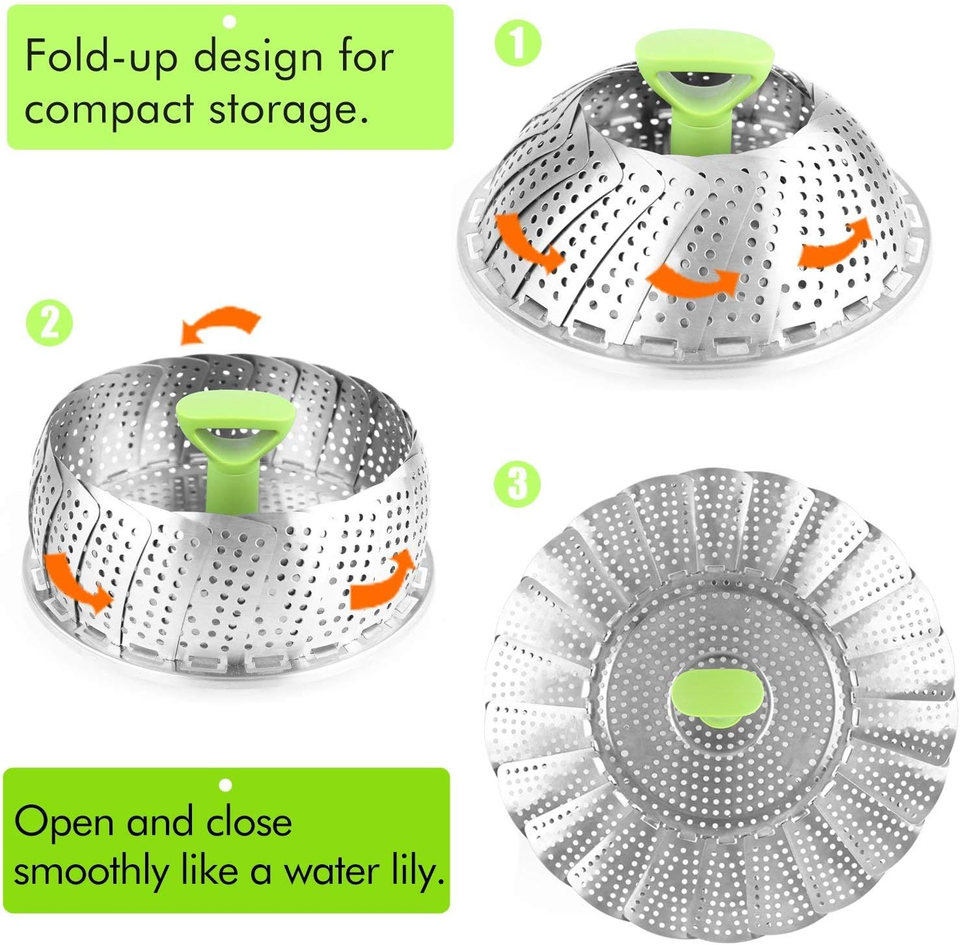 Fold-up design for compact storage.

1

2

3

Open and close smoothly like a water lily.