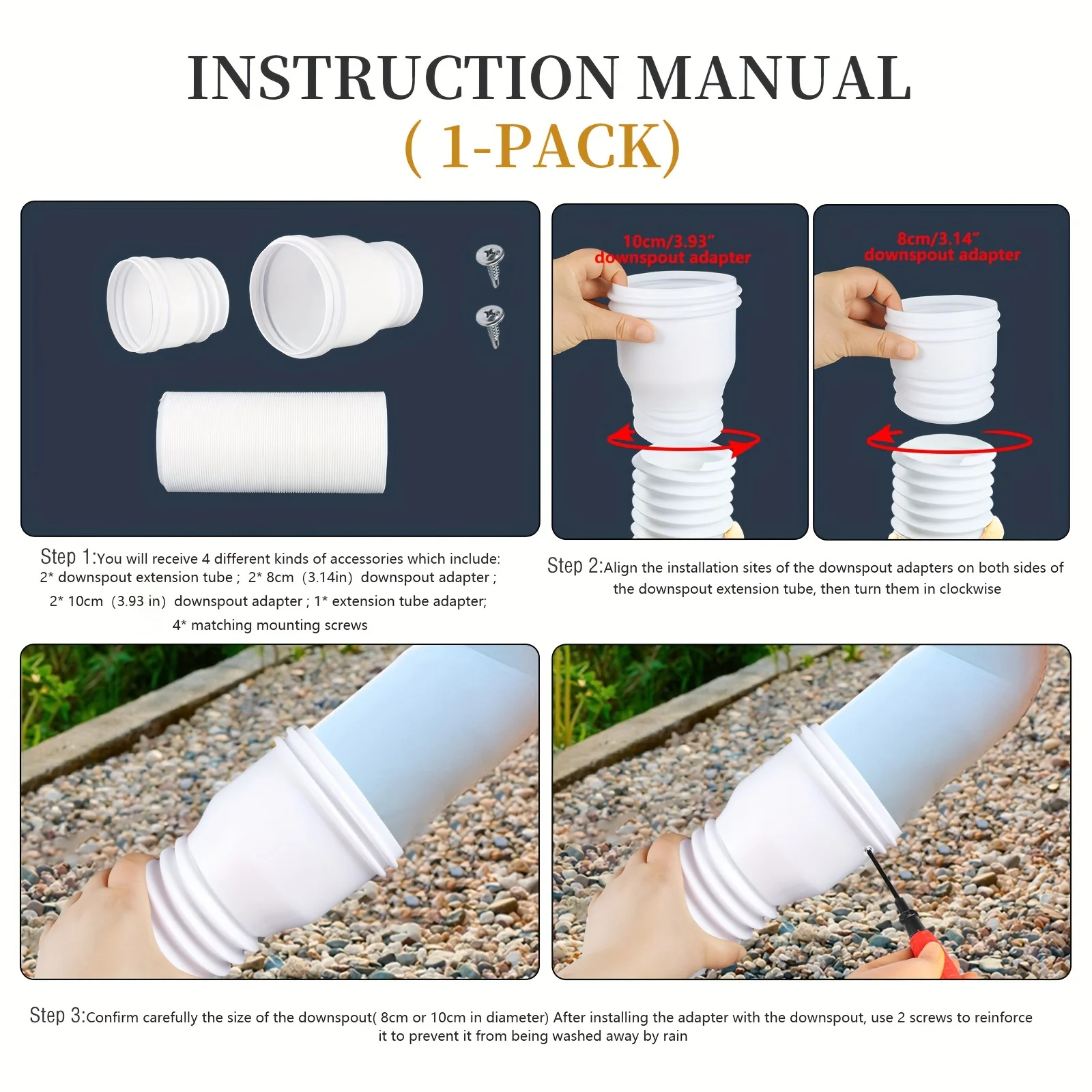 INSTRUCTION MANUAL
( 1-PACK)

10cm/3.93"
downspout adapter

8cm/3.14"
downspout adapter

Step 1:You will receive 4 different kinds of accessories which include: 2* downspout extension tube ; 2* 8cm (3.14in) downspout adapter ; 2* 10cm (3.93 in) downspout adapter ; 1* extension tube adapter; 4* matching mounting screws

Step 2:Align the installation sites of the downspout adapters on both sides of the downspout extension tube, then turn them in clockwise

Step 3:Confirm carefully the size of the downspout( 8cm or 10cm in diameter) After installing the adapter with the downspout, use 2 screws to reinforce it to prevent it from being washed away by rain