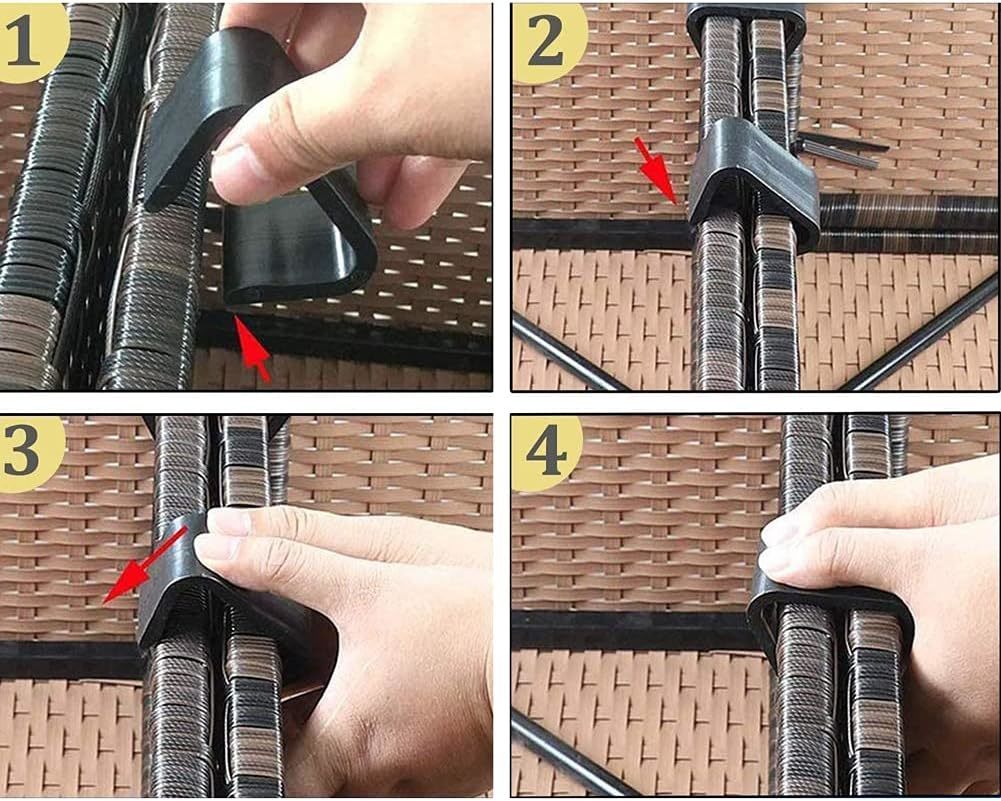 1

2

3

4