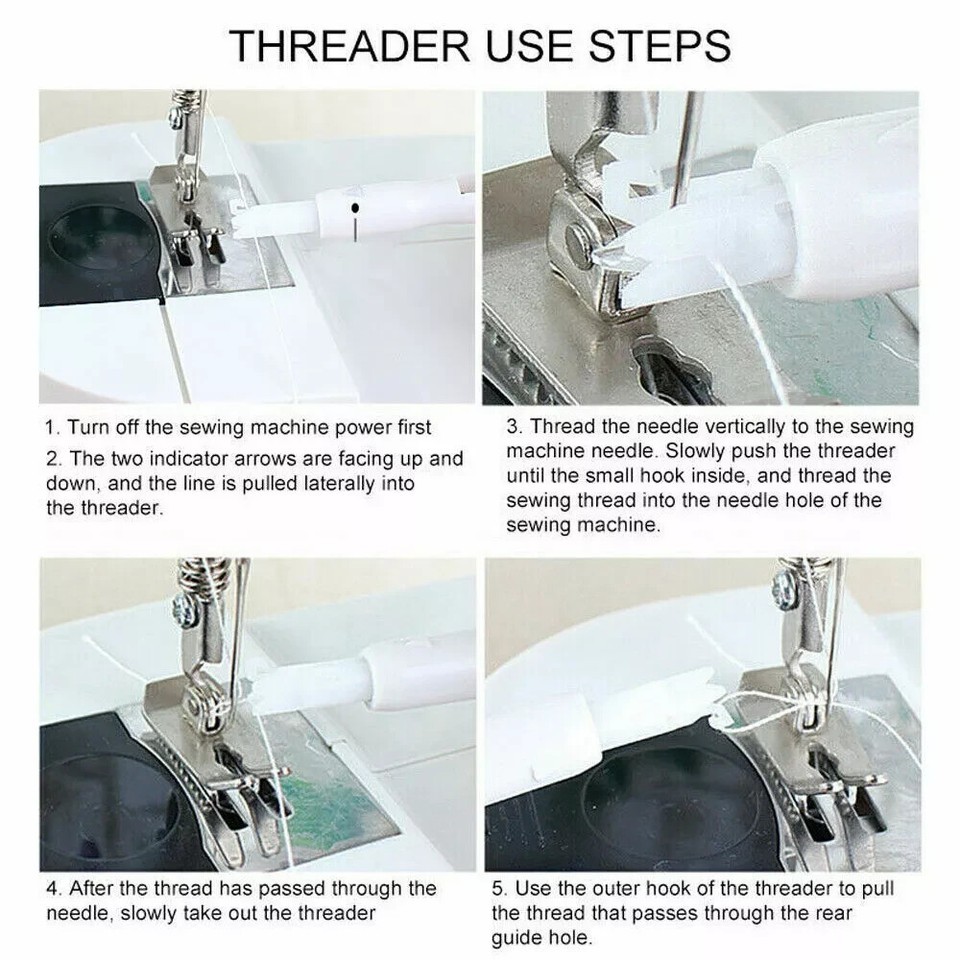 THREADER USE STEPS

1. Turn off the sewing machine power first

2. The two indicator arrows are facing up and down, and the line is pulled laterally into the threader.

3. Thread the needle vertically to the sewing machine needle. Slowly push the threader until the small hook inside, and thread the sewing thread into the needle hole of the sewing machine.

4. After the thread has passed through the needle, slowly take out the threader

5. Use the outer hook of the threader to pull the thread that passes through the rear guide hole.