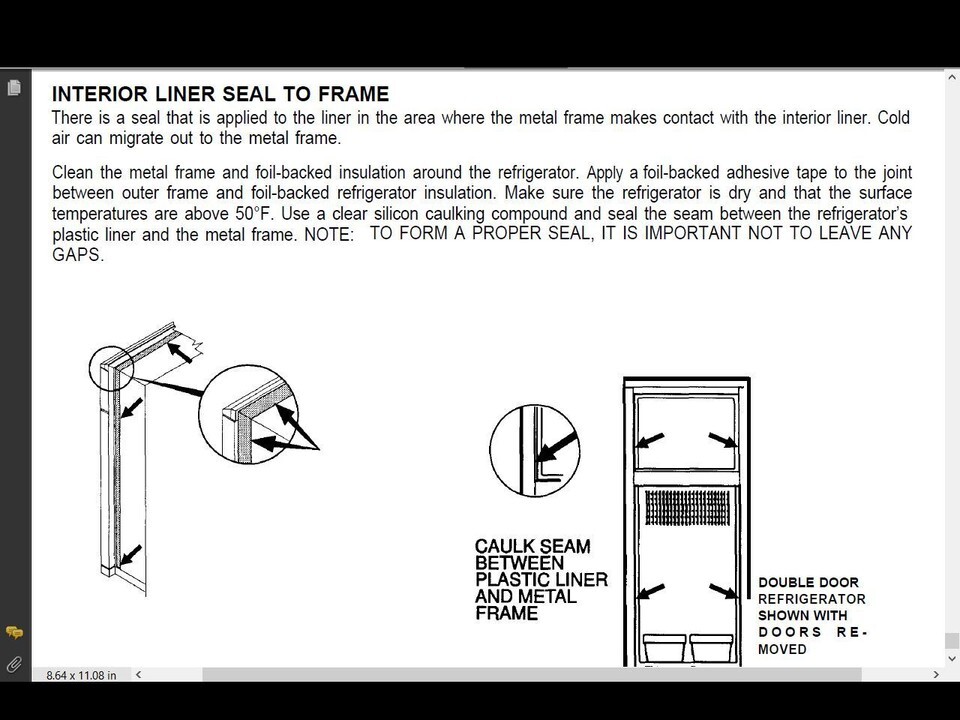 INTERIOR LINER SEAL TO FRAME
There is a seal that is applied to the liner in the area where the metal frame makes contact with the interior liner. Cold air can migrate out to the metal frame.

Clean the metal frame and foil-backed insulation around the refrigerator. Apply a foil-backed adhesive tape to the joint between outer frame and foil-backed refrigerator insulation. Make sure the refrigerator is dry and that the surface temperatures are above 50°F. Use a clear silicon caulking compound and seal the seam between the refrigerator's plastic liner and the metal frame. NOTE: TO FORM A PROPER SEAL, IT IS IMPORTANT NOT TO LEAVE ANY GAPS.

CAULK SEAM BETWEEN PLASTIC LINER AND METAL FRAME

DOUBLE DOOR REFRIGERATOR SHOWN WITH DOORS REMOVED

8.64 x 11.08 in