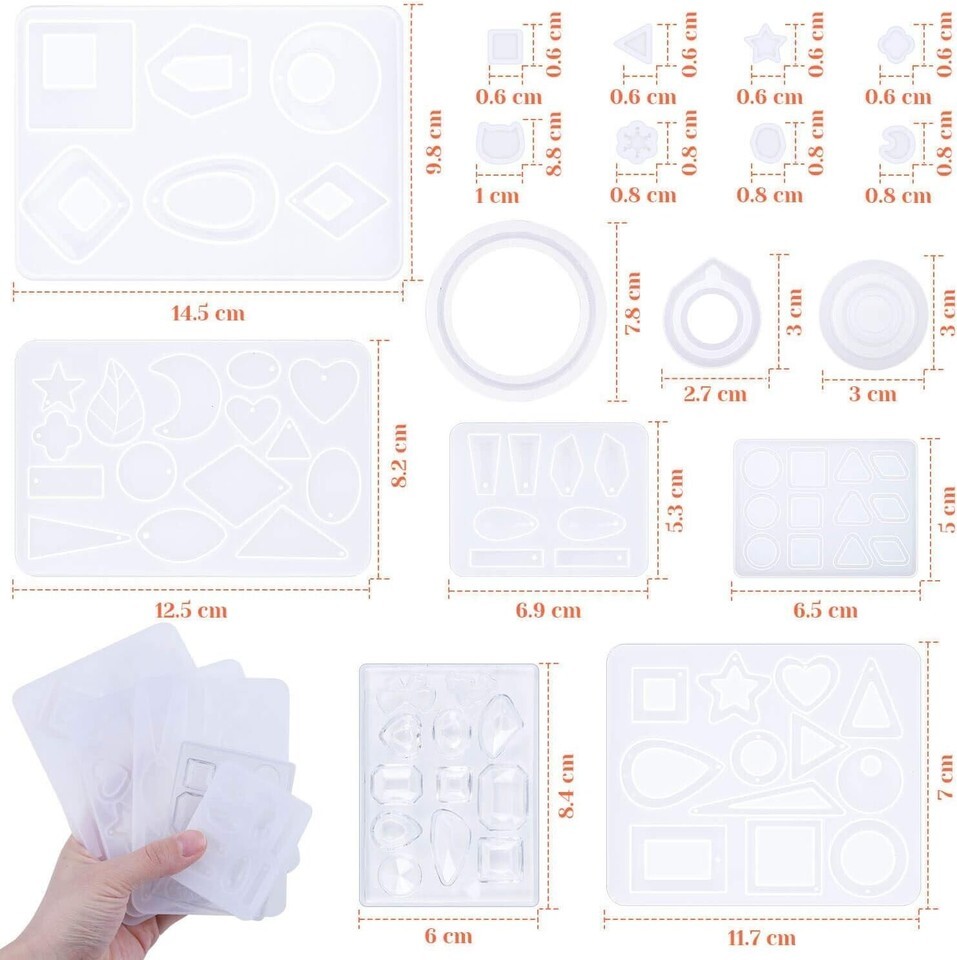 9.8 cm
14.5 cm
0.6 cm
0.6 cm
0.6 cm
0.6 cm
0.6 cm
0.6 cm
0.6 cm
0.6 cm
8.8 cm
1 cm
0.8 cm
0.8 cm
0.8 cm
0.8 cm
0.8 cm
0.8 cm
7.8 cm
3 cm
2.7 cm
3 cm
3 cm
8.2 cm
12.5 cm
5.3 cm
6.9 cm
5 cm
6.5 cm
8.4 cm
6 cm
7 cm
11.7 cm